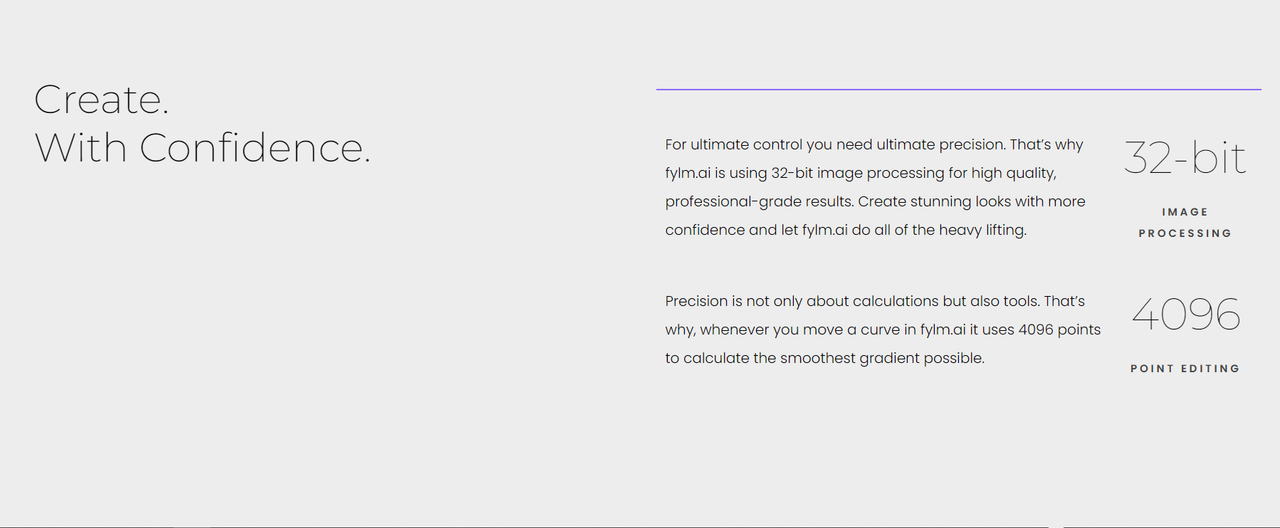 Create.
With Confidence.

For ultimate control you need ultimate precision. That's why fylm.ai is using 32-bit image processing for high quality, professional-grade results. Create stunning looks with more confidence and let fylm.ai do all of the heavy lifting.

32-bit

IMAGE
PROCESSING

Precision is not only about calculations but also tools. That's why, whenever you move a curve in fylm.ai it uses 4096 points to calculate the smoothest gradient possible.

4096

POINT EDITING