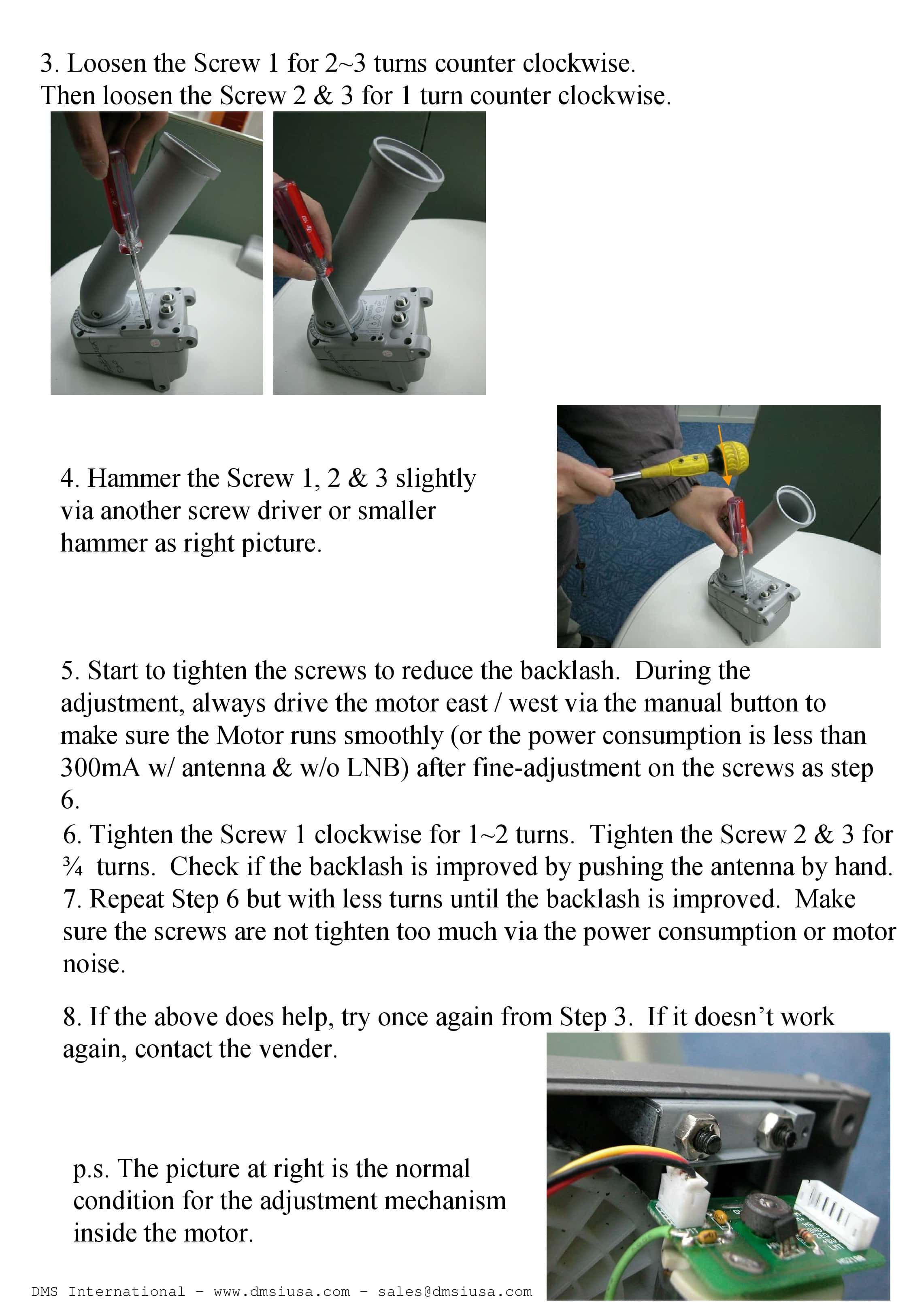 3. Loosen the Screw 1 for 2~3 turns counter clockwise. Then loosen the Screw 2 & 3 for 1 turn counter clockwise.

4. Hammer the Screw 1, 2 & 3 slightly via another screw driver or smaller hammer as right picture.

5. Start to tighten the screws to reduce the backlash. During the adjustment, always drive the motor east / west via the manual button to make sure the Motor runs smoothly (or the power consumption is less than 300mA w/ antenna & w/o LNB) after fine-adjustment on the screws as step 6.

6. Tighten the Screw 1 clockwise for 1~2 turns. Tighten the Screw 2 & 3 for ¾ turns. Check if the backlash is improved by pushing the antenna by hand.

7. Repeat Step 6 but with less turns until the backlash is improved. Make sure the screws are not tighten too much via the power consumption or motor noise.

8. If the above does help, try once again from Step 3. If it doesn't work again, contact the vender.

p.s. The picture at right is the normal condition for the adjustment mechanism inside the motor.

DMS International - www.dmsiusa.com - sales@dmsiusa.com