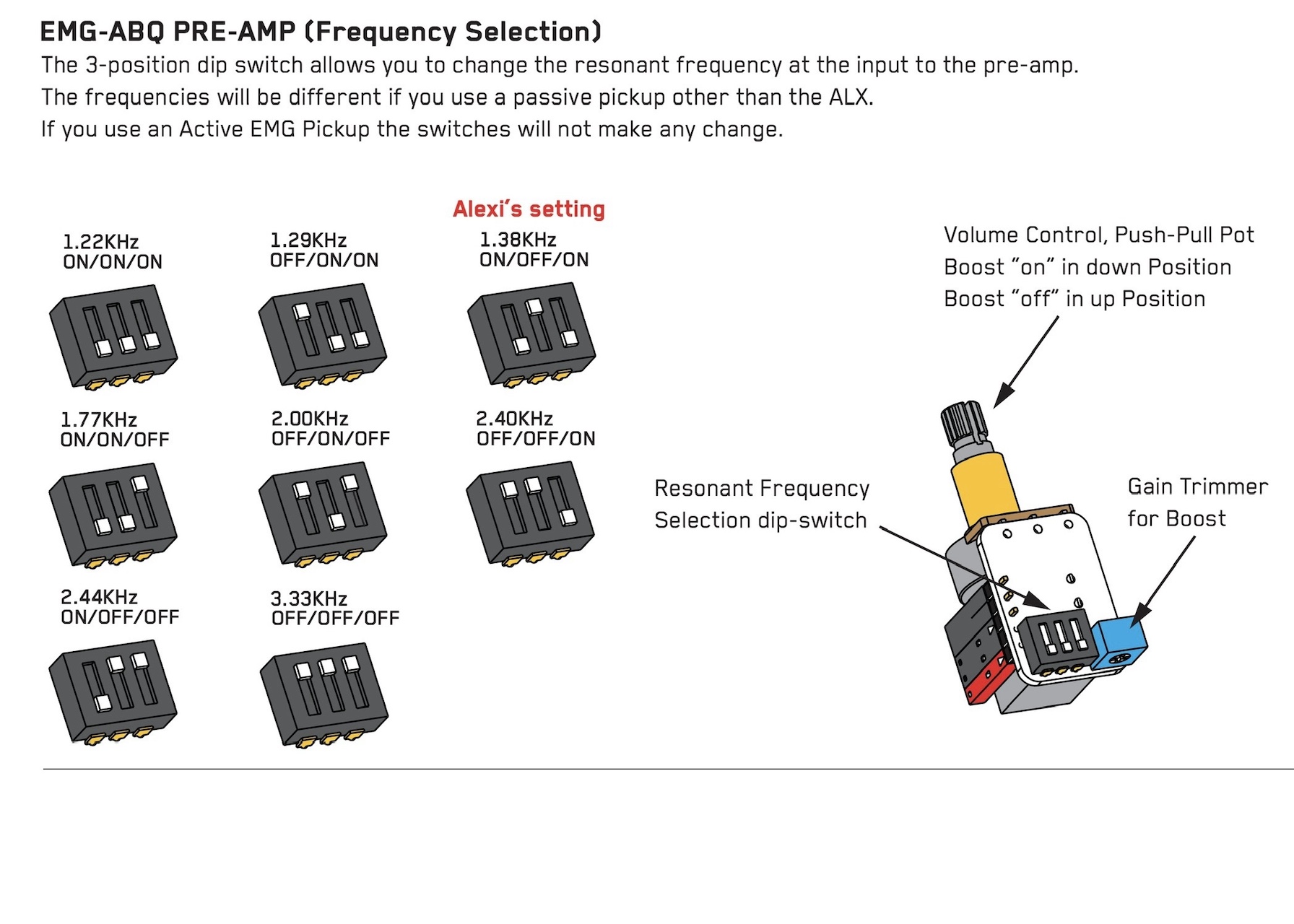 EMG-ABQ PRE-AMP (Frequency Selection)

The 3-position dip switch allows you to change the resonant frequency at the input to the pre-amp.
The frequencies will be different if you use a passive pickup other than the ALX.
If you use an Active EMG Pickup the switches will not make any change.

1.22KHz
ON/ON/ON

1.29KHz
OFF/ON/ON

Alexi's setting
1.38KHz
ON/OFF/ON

1.77KHz
ON/ON/OFF

2.00KHz
OFF/ON/OFF

2.40KHz
OFF/OFF/ON

2.44KHz
ON/OFF/OFF

3.33KHz
OFF/OFF/OFF

Volume Control, Push-Pull Pot
Boost "on" in down Position
Boost "off" in up Position

Resonant Frequency
Selection dip-switch

Gain Trimmer
for Boost