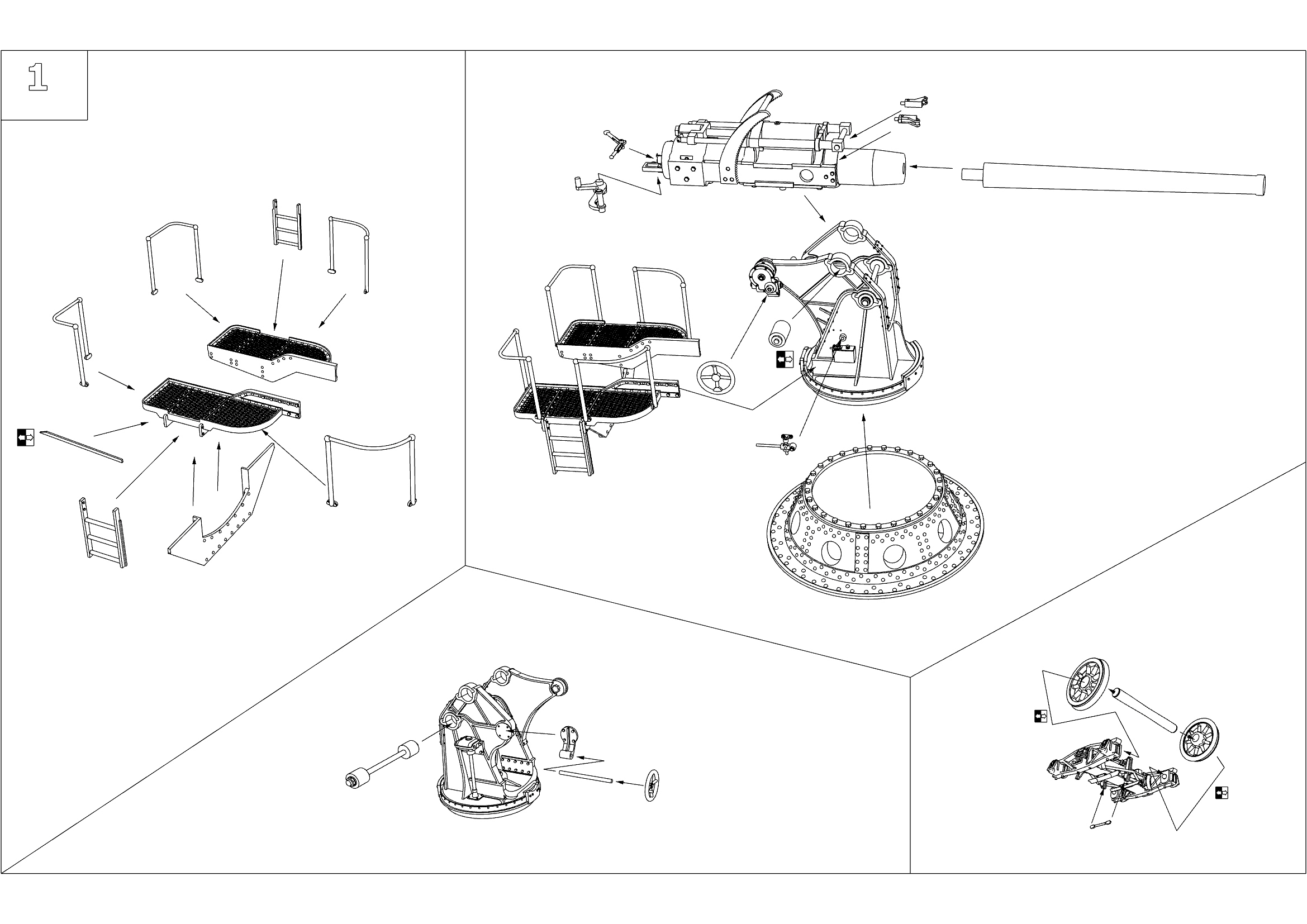 1