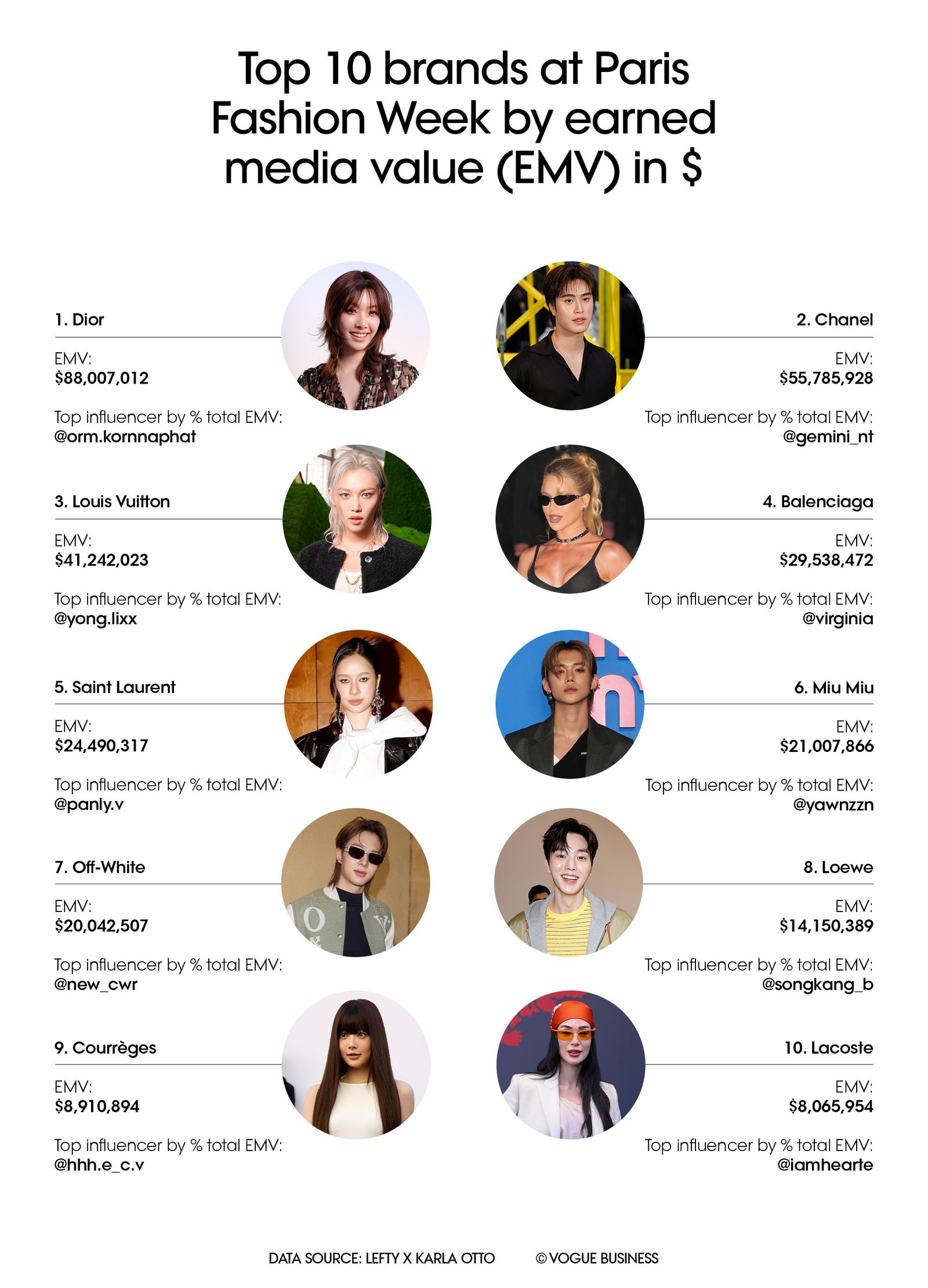 Top 10 brands at Paris Fashion Week by earned media value (EMV) in $

1. Dior

EMV:
$88,007,012

Top influencer by % total EMV:
@orm.kornnaphat

2. Chanel

EMV:
$55,785,928

Top influencer by % total EMV:
@gemini_nt

3. Louis Vuitton

EMV:
$41,242,023

Top influencer by % total EMV:
@yong.lixx

4. Balenciaga

EMV:
$29,538,472

Top influencer by % total EMV:
@virginia

5. Saint Laurent

EMV:
$24,490,317

Top influencer by % total EMV:
@panly.v

6. Miu Miu

EMV:
$21,007,866

Top influencer by % total EMV:
@yawnzzn

7. Off-White

EMV:
$20,042,507

Top influencer by % total EMV:
@new_cwr

8. Loewe

EMV:
$14,150,389

Top influencer by % total EMV:
@songkang_b

9. Courrèges

EMV:
$8,910,894

Top influencer by % total EMV:
@hhh.e_c.v

10. Lacoste

EMV:
$8,065,954

Top influencer by % total EMV:
@iamhearte

DATA SOURCE: LEFTY X KARLA OTTO © VOGUE BUSINESS