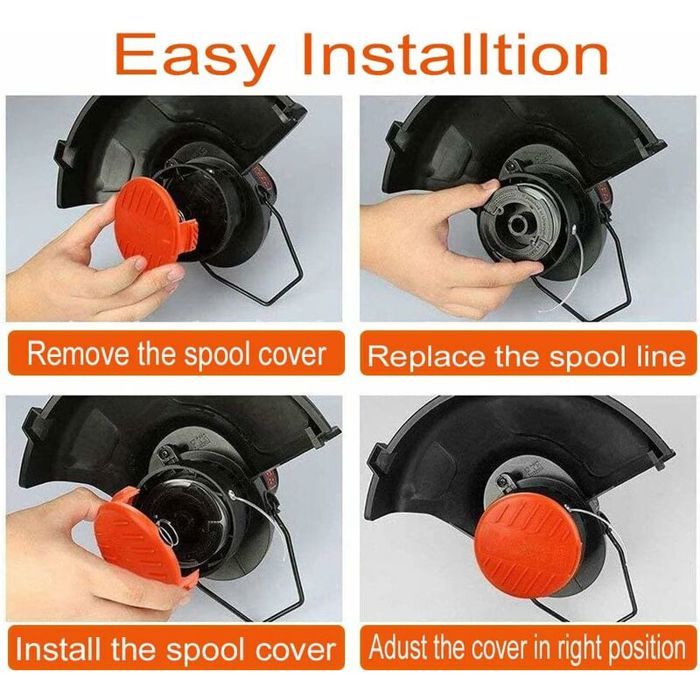 Easy Installtion

Remove the spool cover

Replace the spool line

Install the spool cover

Adust the cover in right position