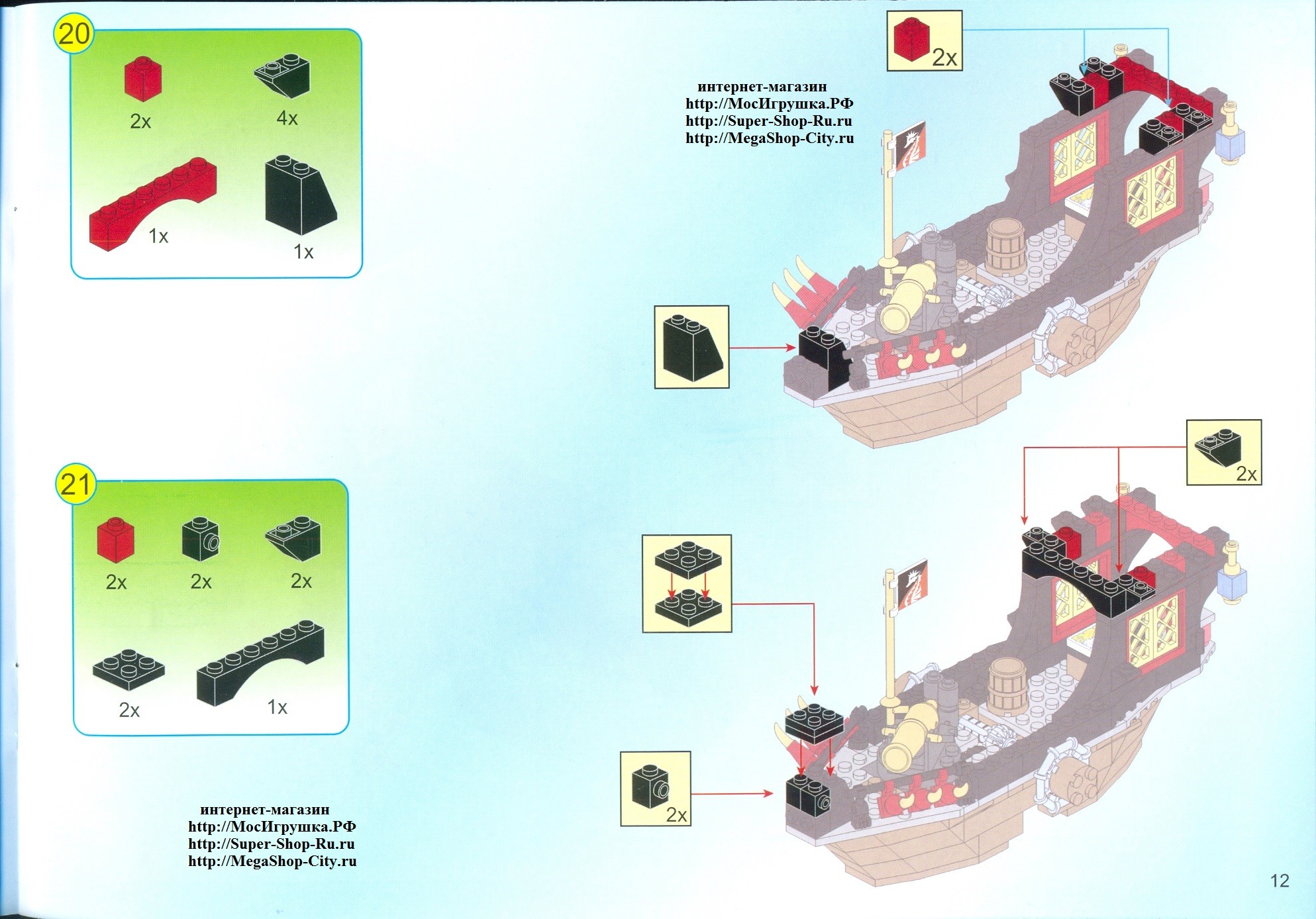 20

2x

4x

1x

1x

2x

интернет-магазин
http://МосИгрушка.РФ
http://Super-Shop-Ru.ru
http://MegaShop-City.ru

21

2x

2x

2x

2x

1x

2x

2x

интернет-магазин
http://МосИгрушка.РФ
http://Super-Shop-Ru.ru
http://MegaShop-City.ru

12