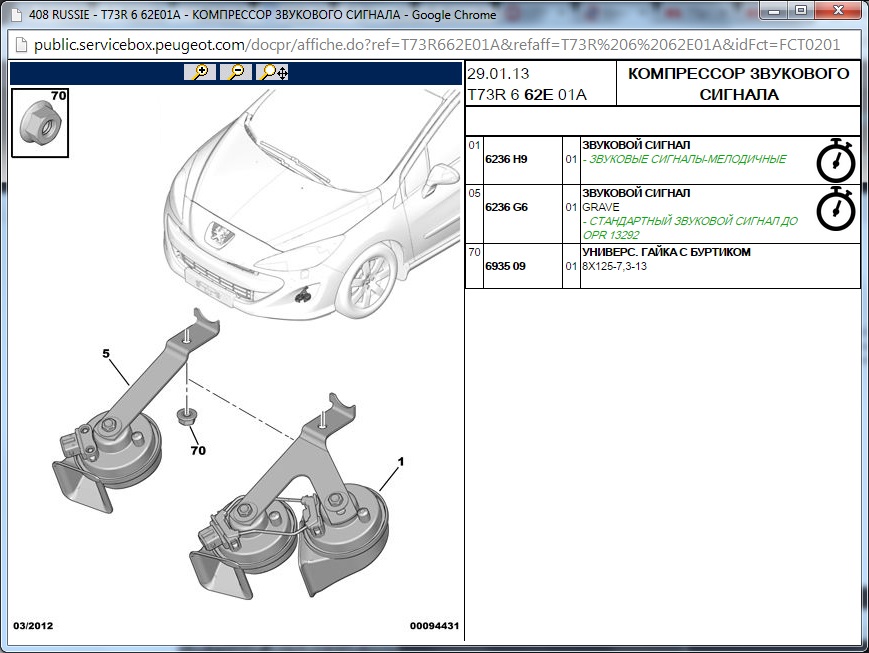 408 RUSSIE - T73R 6 62E01A - КОМПРЕССОР ЗВУКОВОГО СИГНАЛА - Google Chrome

public.servicebox.peugeot.com/docpr/affiche.do?ref=T73R662E01A&refaff=T73R%206%2062E01A&idFct=FCT0201

70

5

70

1

03/2012

00094431

29.01.13
T73R 6 62E 01A

КОМПРЕССОР ЗВУКОВОГО СИГНАЛА

| | | | |
|---|---|---|---|
| 01 | 6236 H9 | 01 | ЗВУКОВОЙ СИГНАЛ - ЗВУКОВЫЕ СИГНАЛЫ-МЕЛОДИЧНЫЕ |
| 05 | 6236 G6 | 01 | ЗВУКОВОЙ СИГНАЛ GRAVE - СТАНДАРТНЫЙ ЗВУКОВОЙ СИГНАЛ ДО OPR 13292 |
| 70 | 6935 09 | 01 | УНИВЕРС. ГАЙКА С БУРТИКОМ 8X125-7,3-13 |