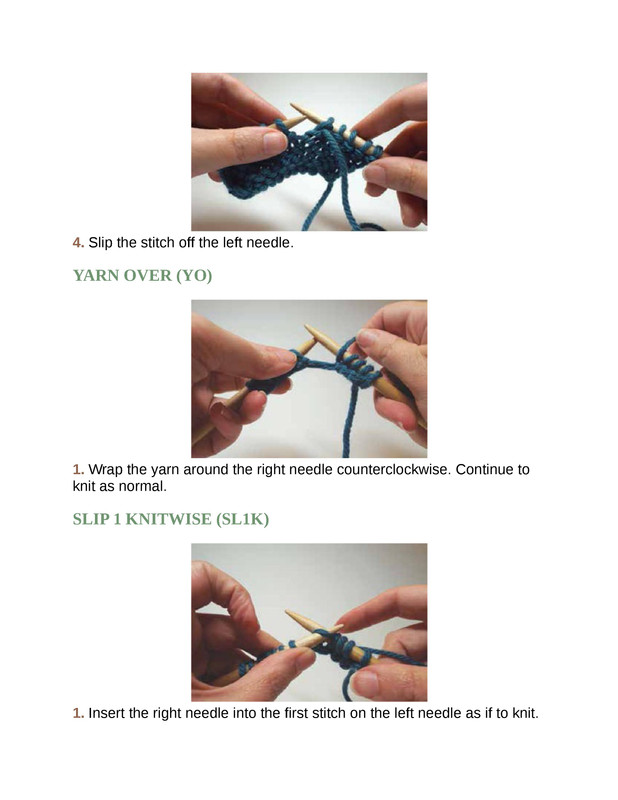 4. Slip the stitch off the left needle.

YARN OVER (YO)

1. Wrap the yarn around the right needle counterclockwise. Continue to knit as normal.

SLIP 1 KNITWISE (SL1K)

1. Insert the right needle into the first stitch on the left needle as if to knit.