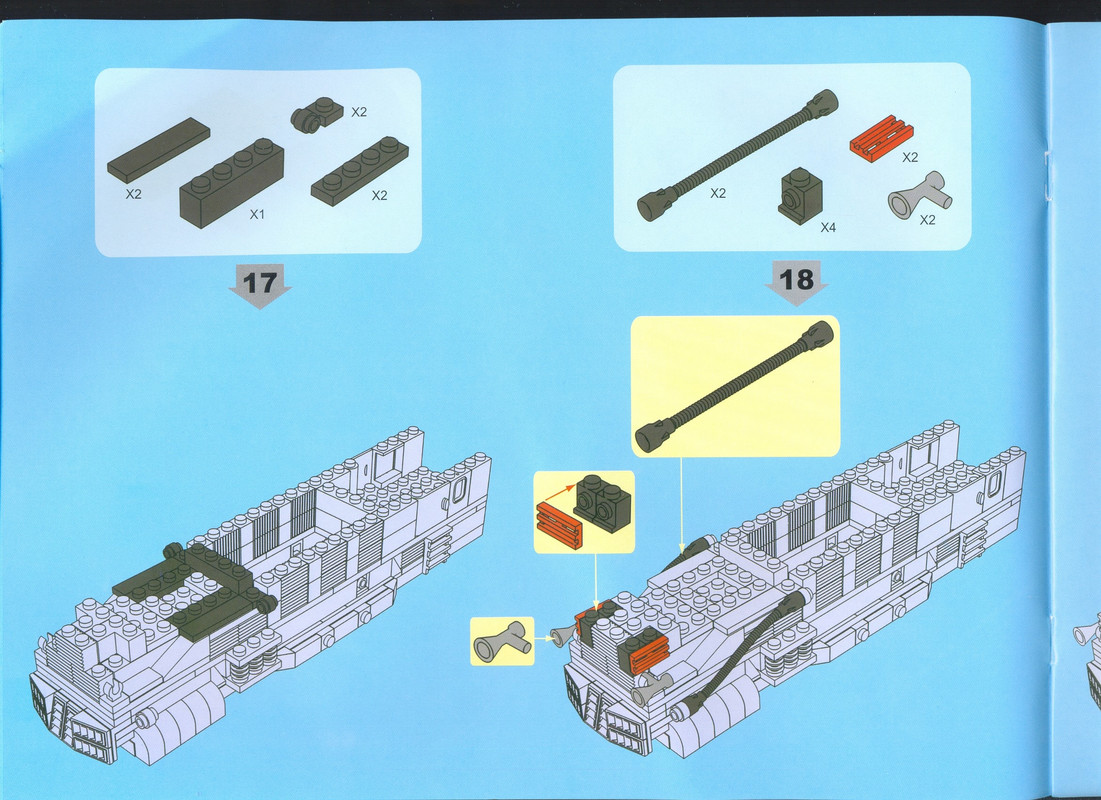 X2

X2

X1

X2

17

X2

X2

X4

X2

18