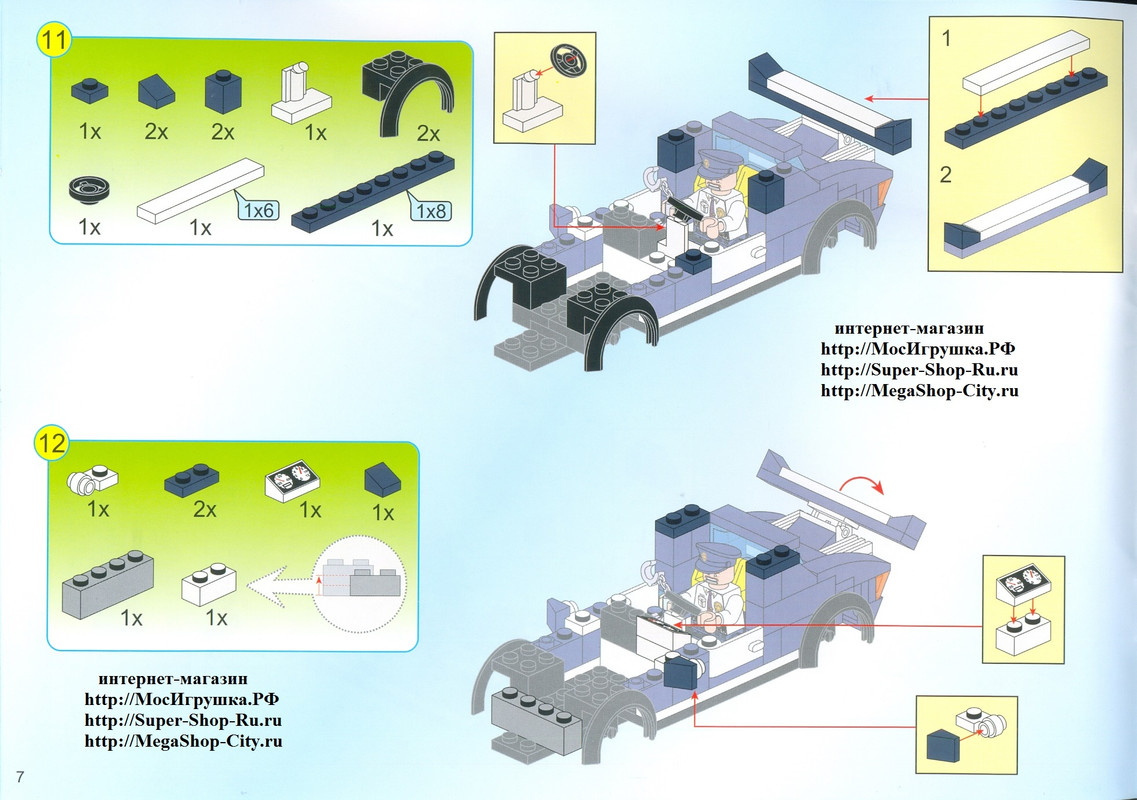 11

1x 2x 2x 1x 2x

1x 1x 1x6 1x 1x8

1

2

интернет-магазин
http://МосИгрушка.РФ
http://Super-Shop-Ru.ru
http://MegaShop-City.ru

12

1x 2x 1x 1x

1x 1x

интернет-магазин
http://МосИгрушка.РФ
http://Super-Shop-Ru.ru
http://MegaShop-City.ru

7