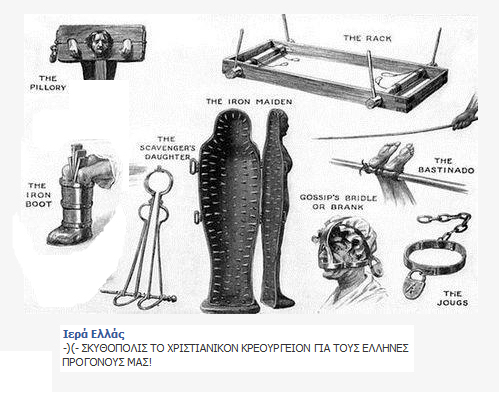 THE PILLORY

THE RACK

THE IRON MAIDEN

THE SCAVENGER'S DAUGHTER

THE IRON BOOT

THE BASTINADO

GOSSIP'S BRIDLE OR BRANK

THE JOUGS

Ιερά Ελλάς
-)(- ΣΚΥΘΟΠΟΛΙΣ ΤΟ ΧΡΙΣΤΙΑΝΙΚΟΝ ΚΡΕΟΥΡΓΕΙΟΝ ΓΙΑ ΤΟΥΣ ΕΛΛΗΝΕΣ ΠΡΟΓΟΝΟΥΣ ΜΑΣ!