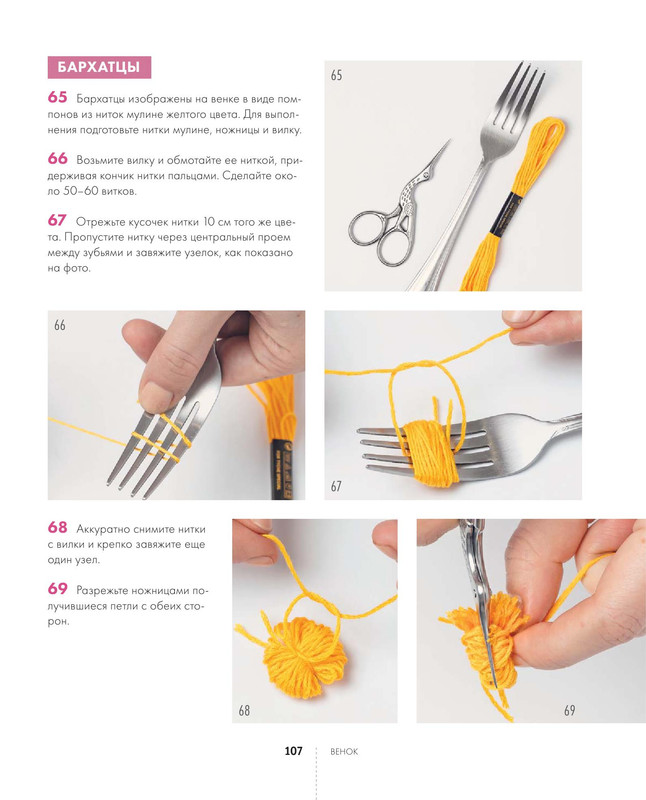 БАРХАТЦЫ

65 Бархатцы изображены на венке в виде помпонов из ниток мулине желтого цвета. Для выполнения подготовьте нитки мулине, ножницы и вилку.

66 Возьмите вилку и обмотайте ее ниткой, придерживая кончик нитки пальцами. Сделайте около 50–60 витков.

67 Отрежьте кусочек нитки 10 см того же цвета. Пропустите нитку через центральный проем между зубьями и завяжите узелок, как показано на фото.

65

66

67

68 Аккуратно снимите нитки с вилки и крепко завяжите еще один узел.

69 Разрежьте ножницами получившиеся петли с обеих сторон.

68

69

107 ВЕНОК