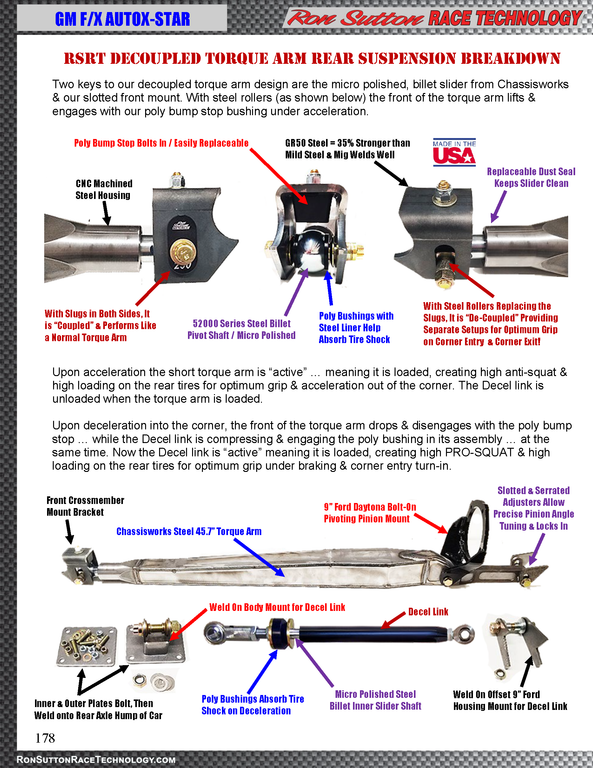 GM F/X AUTOX-STAR

Ron Sutton RACE TECHNOLOGY

RSRT DECOUPLED TORQUE ARM REAR SUSPENSION BREAKDOWN

Two keys to our decoupled torque arm design are the micro polished, billet slider from Chassisworks & our slotted front mount. With steel rollers (as shown below) the front of the torque arm lifts & engages with our poly bump stop bushing under acceleration.

Poly Bump Stop Bolts In / Easily Replaceable

GR50 Steel = 35% Stronger than Mild Steel & Mig Welds Well

MADE IN THE USA

Replaceable Dust Seal Keeps Slider Clean

CNC Machined Steel Housing

With Slugs in Both Sides, It is "Coupled" & Performs Like a Normal Torque Arm

52000 Series Steel Billet Pivot Shaft / Micro Polished

Poly Bushings with Steel Liner Help Absorb Tire Shock

With Steel Rollers Replacing the Slugs, It is "De-Coupled" Providing Separate Setups for Optimum Grip on Corner Entry & Corner Exit!

Upon acceleration the short torque arm is "active" … meaning it is loaded, creating high anti-squat & high loading on the rear tires for optimum grip & acceleration out of the corner. The Decel link is unloaded when the torque arm is loaded.

Upon deceleration into the corner, the front of the torque arm drops & disengages with the poly bump stop … while the Decel link is compressing & engaging the poly bushing in its assembly … at the same time. Now the Decel link is "active" meaning it is loaded, creating high PRO-SQUAT & high loading on the rear tires for optimum grip under braking & corner entry turn-in.

Front Crossmember Mount Bracket

Chassisworks Steel 45.7" Torque Arm

9" Ford Daytona Bolt-On Pivoting Pinion Mount

Slotted & Serrated Adjusters Allow Precise Pinion Angle Tuning & Locks In

Weld On Body Mount for Decel Link

Decel Link

Inner & Outer Plates Bolt, Then Weld onto Rear Axle Hump of Car

Poly Bushings Absorb Tire Shock on Deceleration

Micro Polished Steel Billet Inner Slider Shaft

Weld On Offset 9" Ford Housing Mount for Decel Link

178

RONSUTTONRACETECHNOLOGY.COM