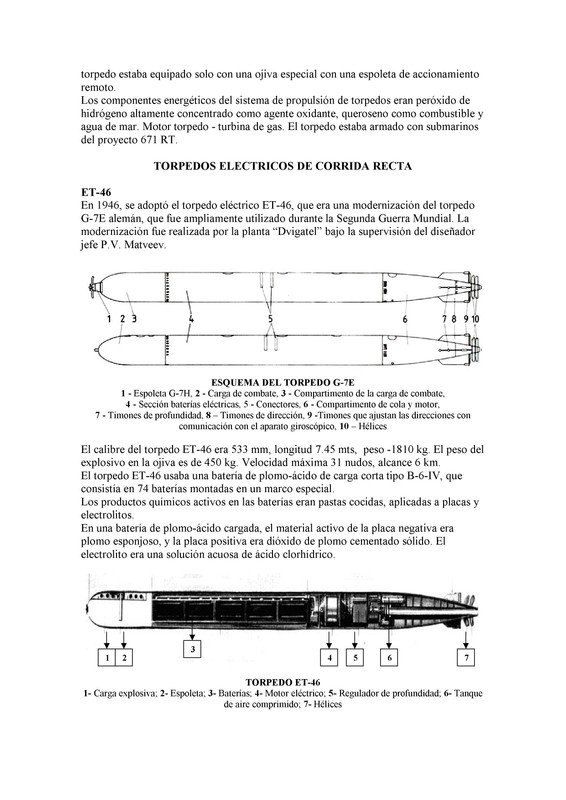 torpedo estaba equipado solo con una ojiva especial con una espoleta de accionamiento remoto.
Los componentes energéticos del sistema de propulsión de torpedos eran peróxido de hidrógeno altamente concentrado como agente oxidante, queroseno como combustible y agua de mar. Motor torpedo - turbina de gas. El torpedo estaba armado con submarinos del proyecto 671 RT.

TORPEDOS ELECTRICOS DE CORRIDA RECTA

ET-46
En 1946, se adoptó el torpedo eléctrico ET-46, que era una modernización del torpedo G-7E alemán, que fue ampliamente utilizado durante la Segunda Guerra Mundial. La modernización fue realizada por la planta "Dvigatel" bajo la supervisión del diseñador jefe P.V. Matveev.

1 2 3 4 5 6 7 8 9 10

ESQUEMA DEL TORPEDO G-7E
1 - Espoleta G-7H, 2 - Carga de combate, 3 - Compartimento de la carga de combate, 4 - Sección baterías eléctricas, 5 - Conectores, 6 - Compartimento de cola y motor, 7 - Timones de profundidad, 8 – Timones de dirección, 9 -Timones que ajustan las direcciones con comunicación con el aparato giroscópico, 10 – Hélices

El calibre del torpedo ET-46 era 533 mm, longitud 7.45 mts, peso -1810 kg. El peso del explosivo en la ojiva es de 450 kg. Velocidad máxima 31 nudos, alcance 6 km.
El torpedo ET-46 usaba una batería de plomo-ácido de carga corta tipo B-6-IV, que consistía en 74 baterías montadas en un marco especial.
Los productos químicos activos en las baterías eran pastas cocidas, aplicadas a placas y electrolitos.
En una batería de plomo-ácido cargada, el material activo de la placa negativa era plomo esponjoso, y la placa positiva era dióxido de plomo cementado sólido. El electrolito era una solución acuosa de ácido clorhídrico.

1 2 3 4 5 6 7

TORPEDO ET-46
1- Carga explosiva; 2- Espoleta; 3- Baterías; 4- Motor eléctrico; 5- Regulador de profundidad; 6- Tanque de aire comprimido; 7- Hélices