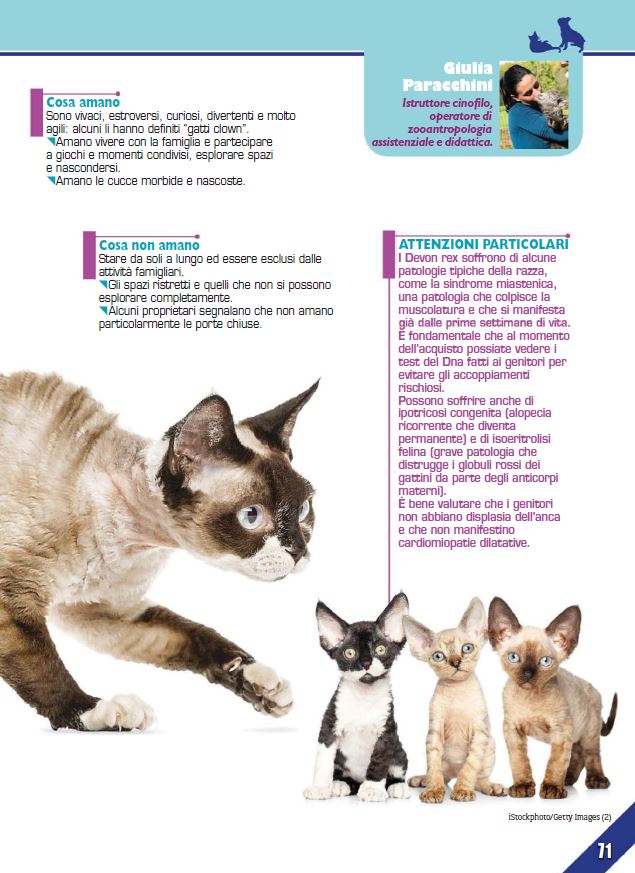 Giulia Paracchini
Istruttore cinofilo, operatore di zooantropologia assistenziale e didattica.

Cosa amano
Sono vivaci, estroversi, curiosi, divertenti e molto agili: alcuni li hanno definiti "gatti clown".
Amano vivere con la famiglia e partecipare a giochi e momenti condivisi, esplorare spazi e nascondersi.
Amano le cucce morbide e nascoste.

Cosa non amano
Stare da soli a lungo ed essere esclusi dalle attività famigliari.
Gli spazi ristretti e quelli che non si possono esplorare completamente.
Alcuni proprietari segnalano che non amano particolarmente le porte chiuse.

ATTENZIONI PARTICOLARI
I Devon rex soffrono di alcune patologie tipiche della razza, come la sindrome miastenica, una patologia che colpisce la muscolatura e che si manifesta già dalle prime settimane di vita. È fondamentale che al momento dell'acquisto possiate vedere i test del Dna fatti ai genitori per evitare gli accoppiamenti rischiosi.
Possono soffrire anche di ipotricosi congenita (alopecia ricorrente che diventa permanente) e di isoeritrolisi felina (grave patologia che distrugge i globuli rossi dei gattini da parte degli anticorpi materni).
È bene valutare che i genitori non abbiano displasia dell'anca e che non manifestino cardiomiopatie dilatative.

iStockphoto/Getty Images (2)

71