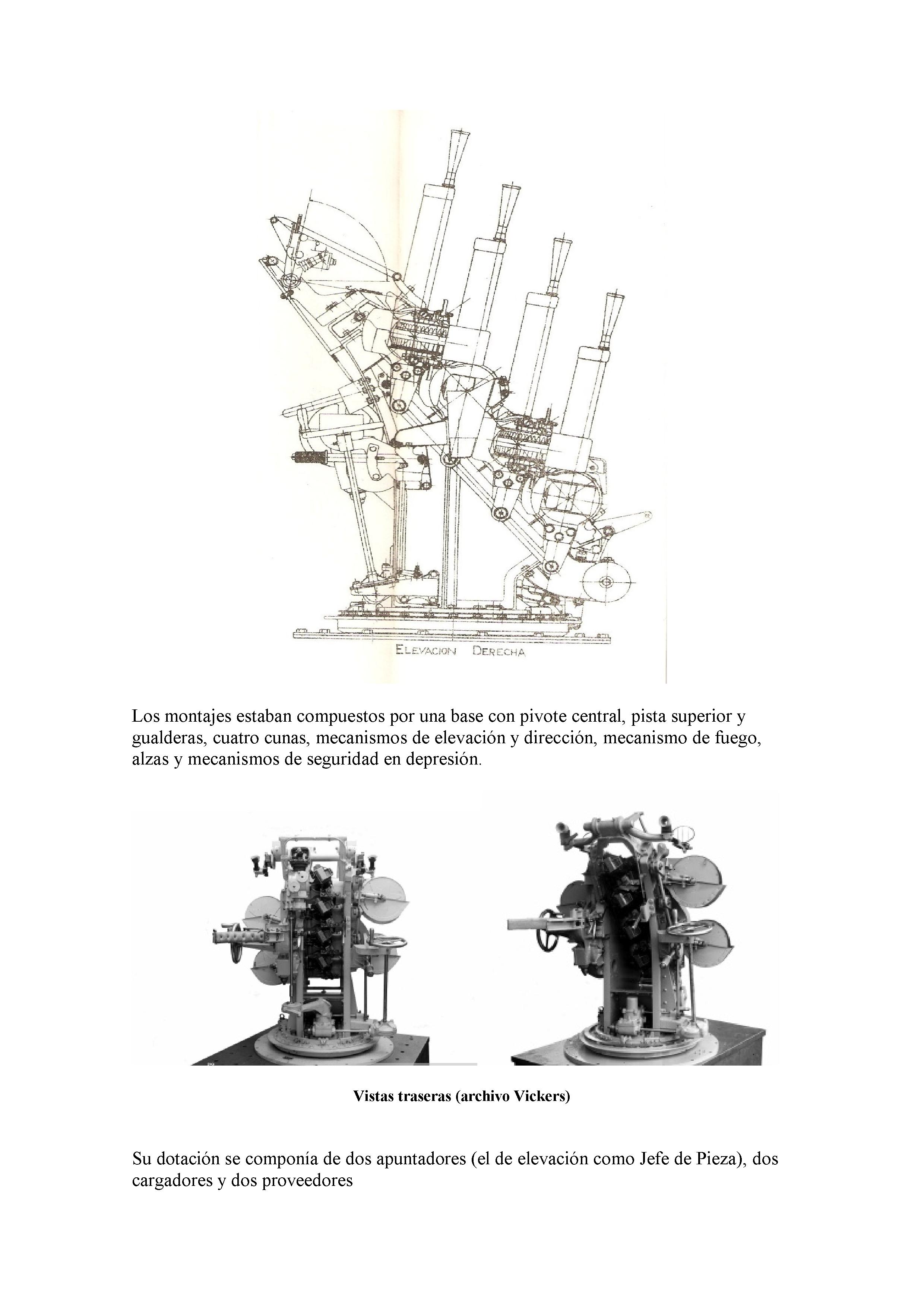 ELEVACION DERECHA

Los montajes estaban compuestos por una base con pivote central, pista superior y gualderas, cuatro cunas, mecanismos de elevación y dirección, mecanismo de fuego, alzas y mecanismos de seguridad en depresión.

Vistas traseras (archivo Vickers)

Su dotación se componía de dos apuntadores (el de elevación como Jefe de Pieza), dos cargadores y dos proveedores