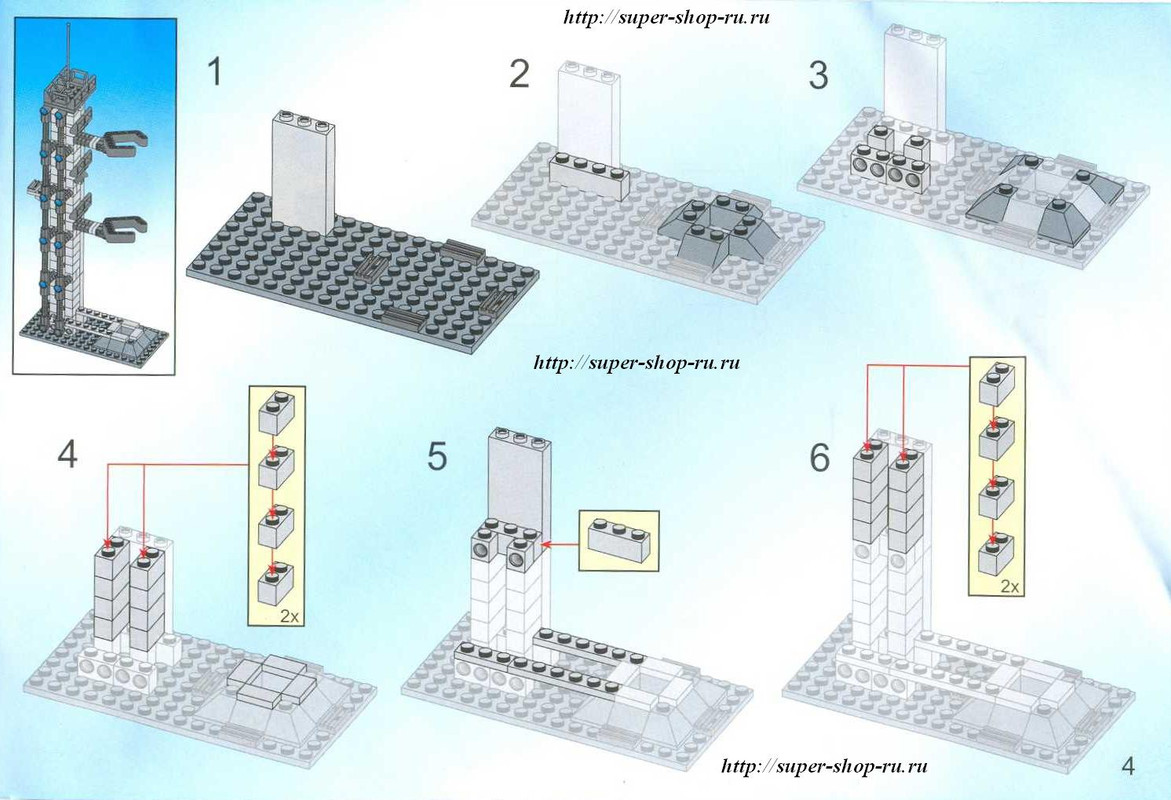 http://super-shop-ru.ru

1

2

3

http://super-shop-ru.ru

4

2x

5

6

2x

http://super-shop-ru.ru

4