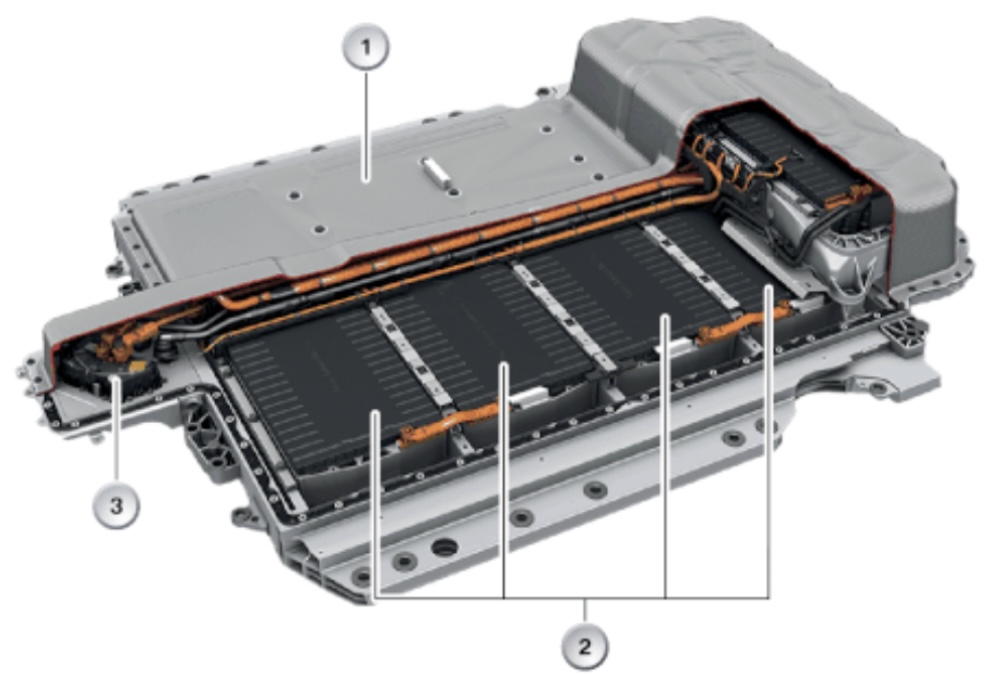 1

3

2