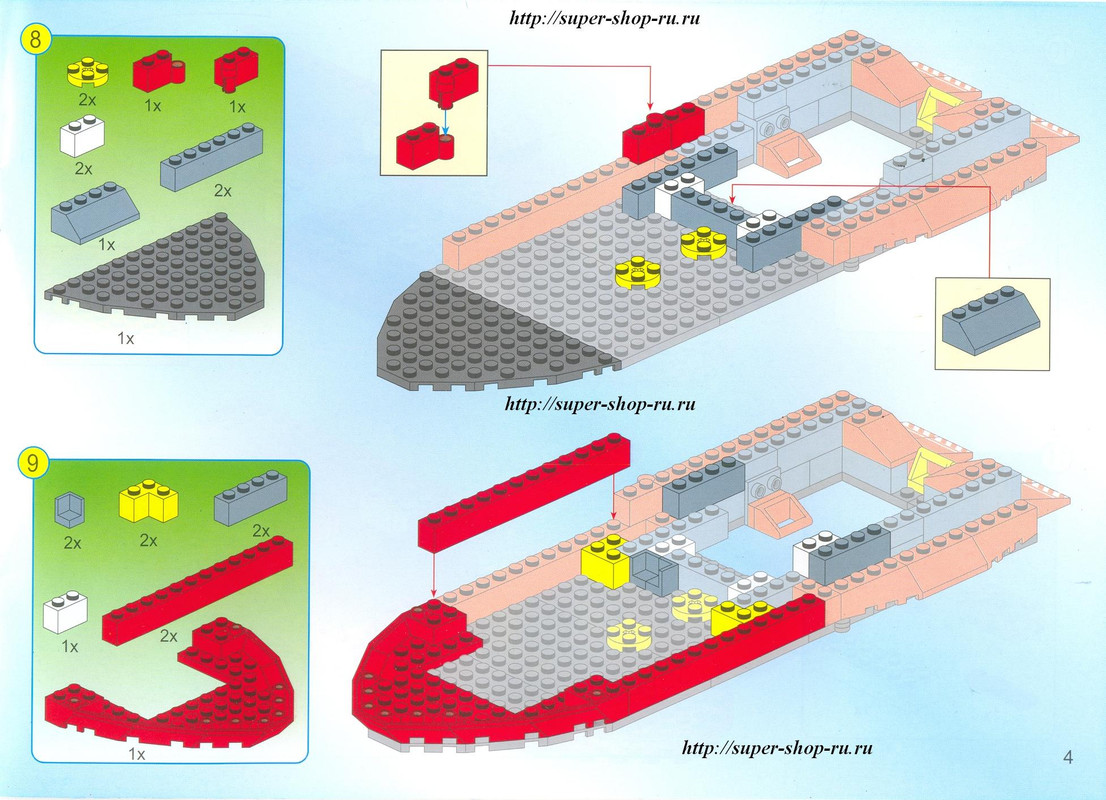 http://super-shop-ru.ru

8

2x 1x 1x

2x

2x

1x

1x

http://super-shop-ru.ru

9

2x 2x 2x

1x

2x

1x

http://super-shop-ru.ru

4