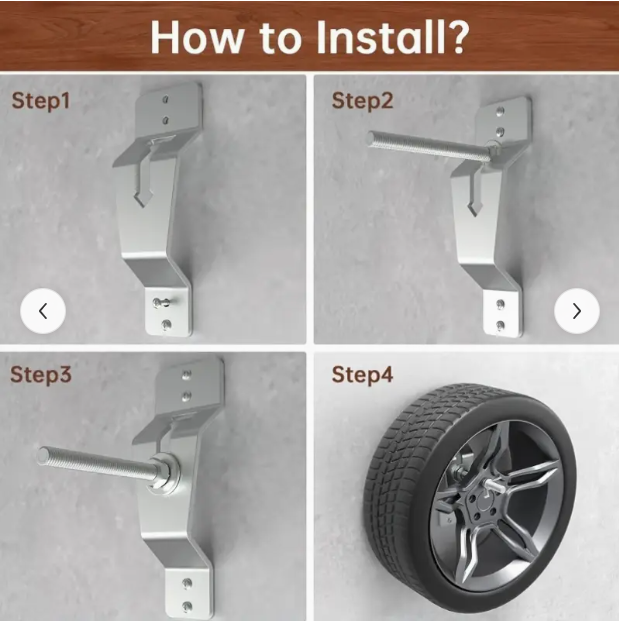 How to Install?

Step1

Step2

Step3

Step4