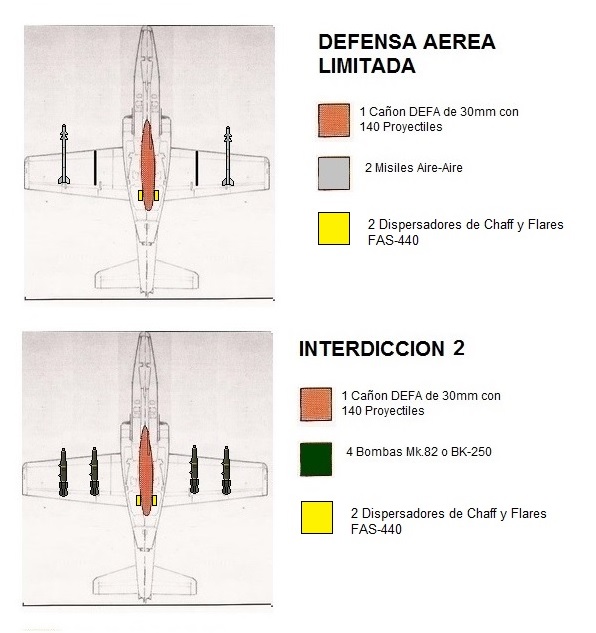 DEFENSA AEREA LIMITADA

1 Cañon DEFA de 30mm con 140 Proyectiles

2 Misiles Aire-Aire

2 Dispersadores de Chaff y Flares FAS-440

INTERDICCION 2

1 Cañon DEFA de 30mm con 140 Proyectiles

4 Bombas Mk.82 o BK-250

2 Dispersadores de Chaff y Flares FAS-440