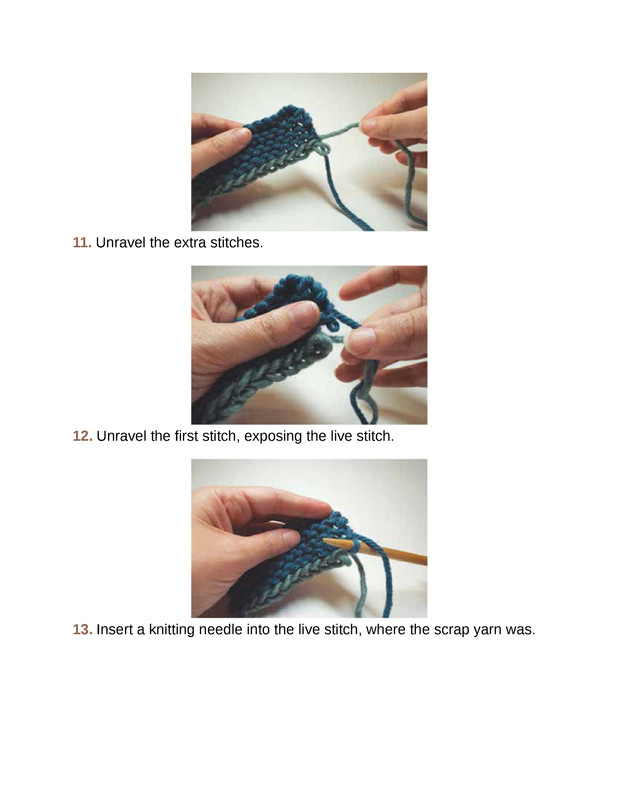 11. Unravel the extra stitches.

12. Unravel the first stitch, exposing the live stitch.

13. Insert a knitting needle into the live stitch, where the scrap yarn was.