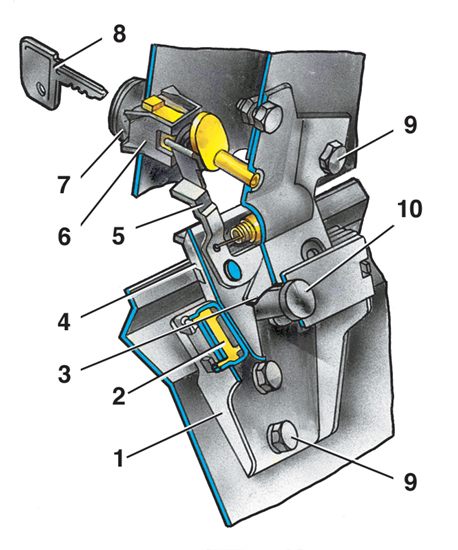 8
9
7
6
5
10
4
3
2
1
9