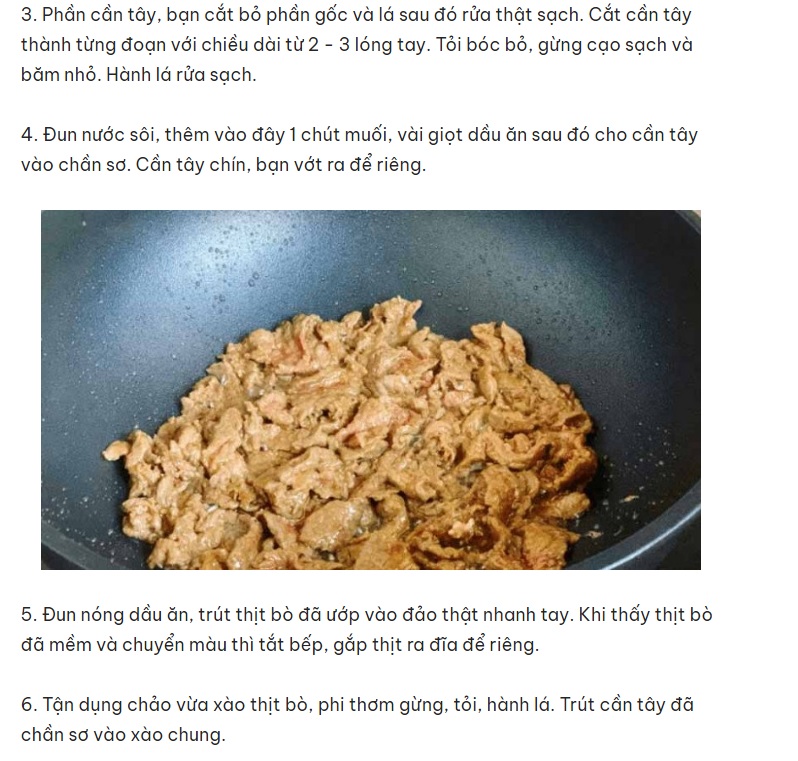 3. Phần cần tây, bạn cắt bỏ phần gốc và lá sau đó rửa thật sạch. Cắt cần tây thành từng đoạn với chiều dài từ 2 - 3 lóng tay. Tỏi bóc bỏ, gừng cạo sạch và băm nhỏ. Hành lá rửa sạch.

4. Đun nước sôi, thêm vào đây 1 chút muối, vài giọt dầu ăn sau đó cho cần tây vào chần sơ. Cần tây chín, bạn vớt ra để riêng.

5. Đun nóng dầu ăn, trút thịt bò đã ướp vào đảo thật nhanh tay. Khi thấy thịt bò đã mềm và chuyển màu thì tắt bếp, gắp thịt ra đĩa để riêng.

6. Tận dụng chảo vừa xào thịt bò, phi thơm gừng, tỏi, hành lá. Trút cần tây đã chần sơ vào xào chung.