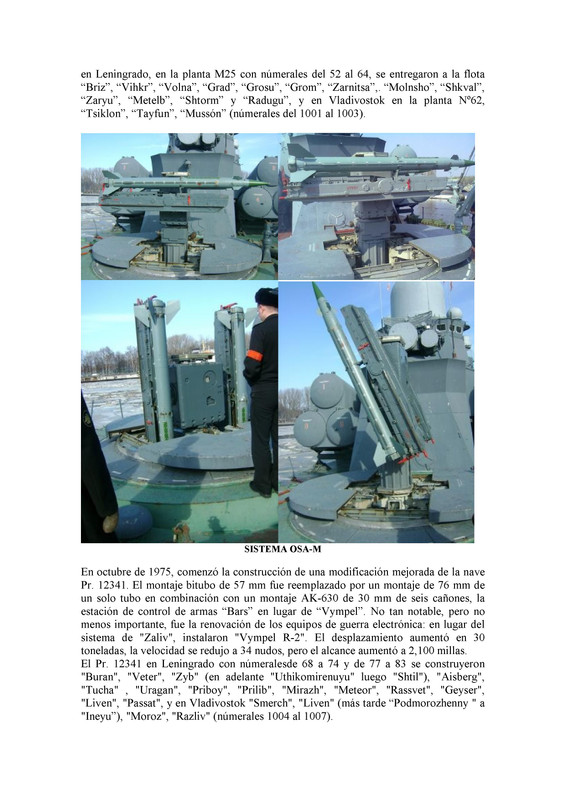 en Leningrado, en la planta M25 con númerales del 52 al 64, se entregaron a la flota "Briz", "Vihkr", "Volna", "Grad", "Grosu", "Grom", "Zarnitsa",. "Molnsho", "Shkval", "Zaryu", "Metelb", "Shtorm" y "Radugu", y en Vladivostok en la planta Nº62, "Tsiklon", "Tayfun", "Mussón" (númerales del 1001 al 1003).

SISTEMA OSA-M

En octubre de 1975, comenzó la construcción de una modificación mejorada de la nave Pr. 12341. El montaje bitubo de 57 mm fue reemplazado por un montaje de 76 mm de un solo tubo en combinación con un montaje AK-630 de 30 mm de seis cañones, la estación de control de armas "Bars" en lugar de "Vympel". No tan notable, pero no menos importante, fue la renovación de los equipos de guerra electrónica: en lugar del sistema de "Zaliv", instalaron "Vympel R-2". El desplazamiento aumentó en 30 toneladas, la velocidad se redujo a 34 nudos, pero el alcance aumentó a 2,100 millas.
El Pr. 12341 en Leningrado con númeralesde 68 a 74 y de 77 a 83 se construyeron "Buran", "Veter", "Zyb" (en adelante "Uthikomirenuyu" luego "Shtil"), "Aisberg", "Tucha" , "Uragan", "Priboy", "Prilib", "Mirazh", "Meteor", "Rassvet", "Geyser", "Liven", "Passat", y en Vladivostok "Smerch", "Liven" (más tarde "Podmorozhenny " a "Ineyu"), "Moroz", "Razliv" (númerales 1004 al 1007).