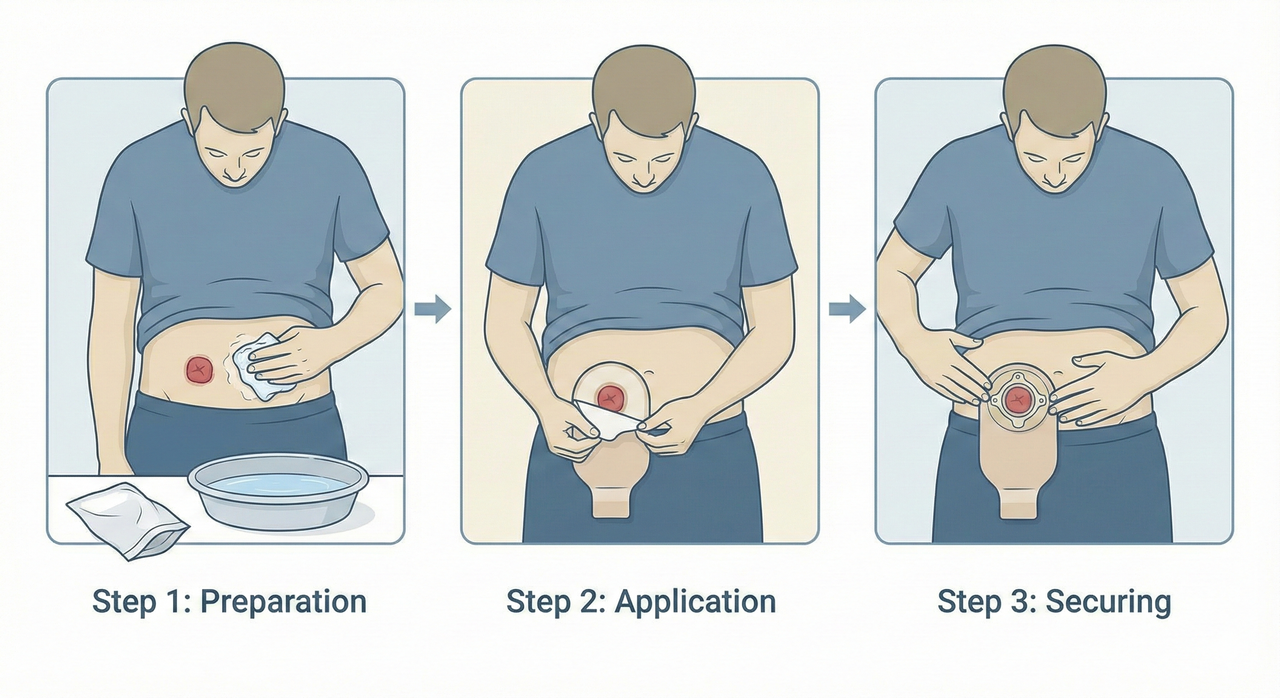 Step 1: Preparation

Step 2: Application

Step 3: Securing