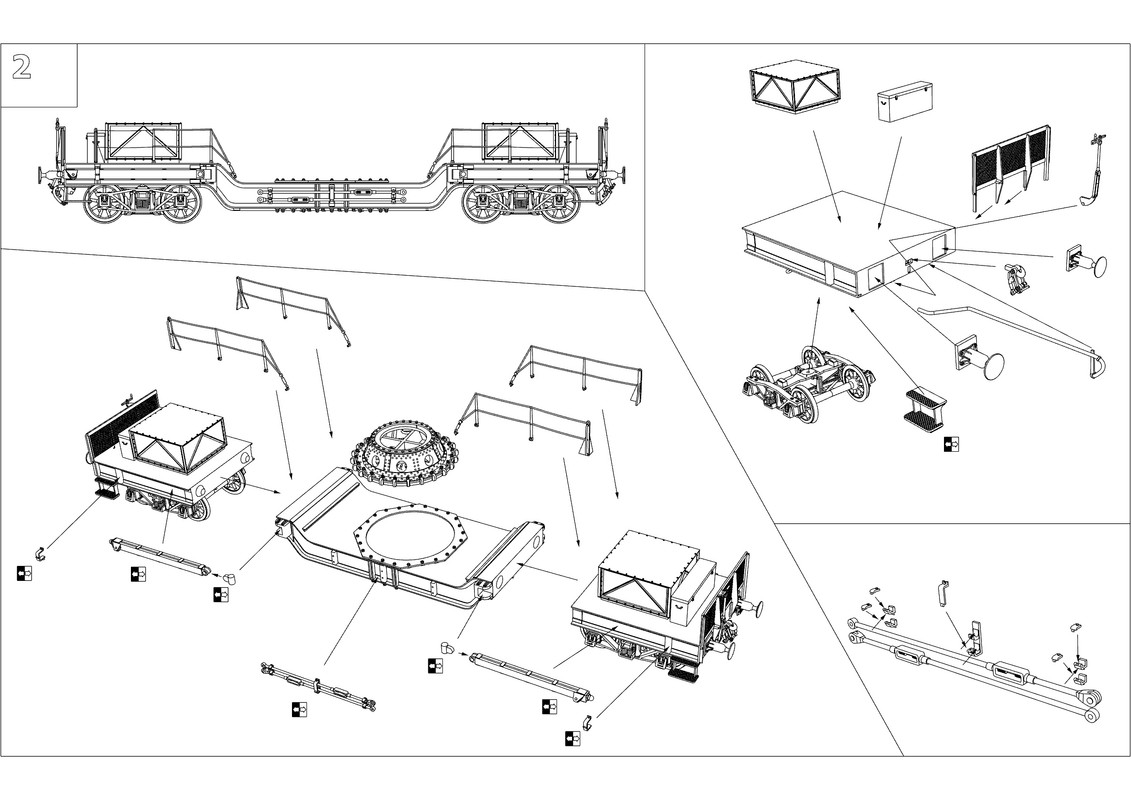 2