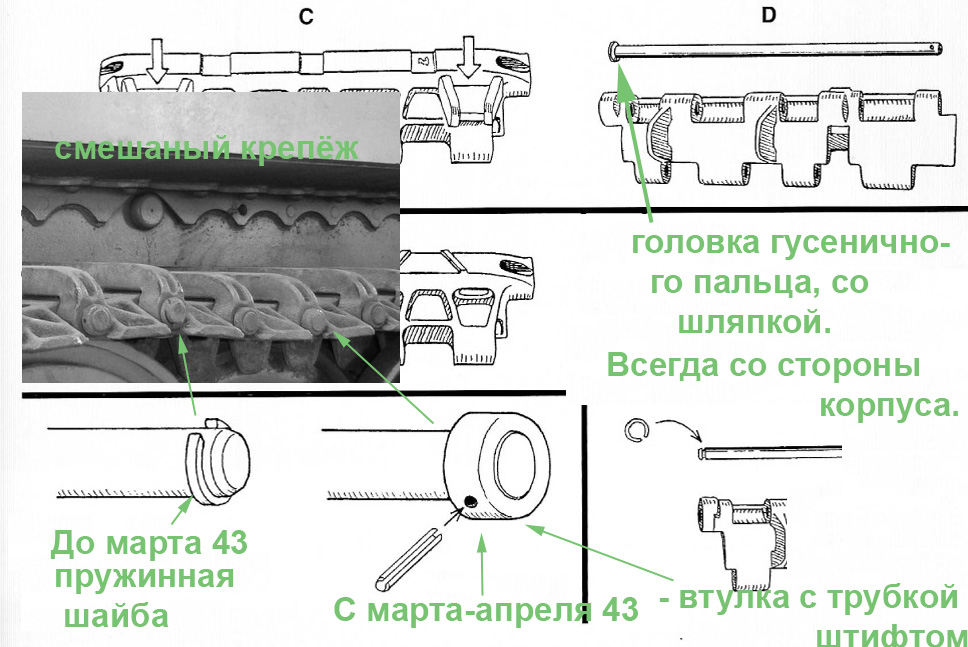 C

D

смешаный крепёж

головка гусенично-го пальца, со шляпкой.

Всегда со стороны корпуса.

До марта 43 пружинная шайба

С марта-апреля 43

- втулка с трубкой штифтом