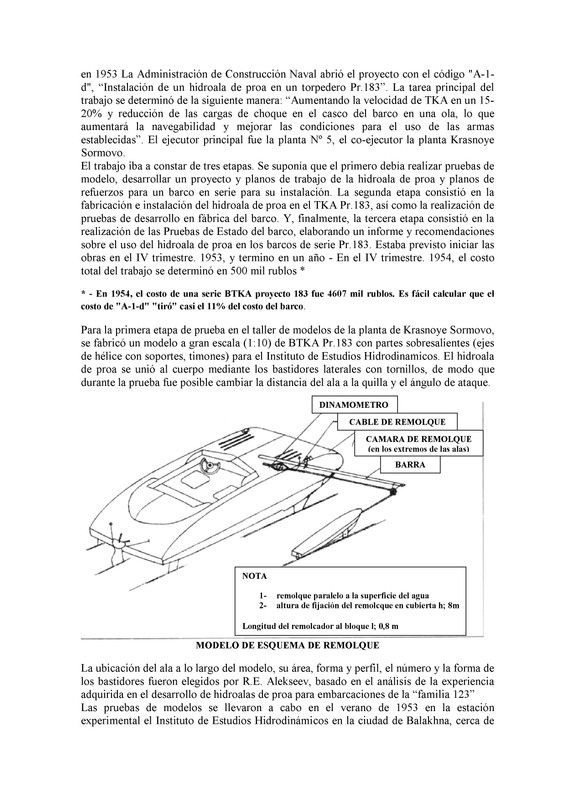 en 1953 La Administración de Construcción Naval abrió el proyecto con el código "A-1-d", "Instalación de un hidroala de proa en un torpedero Pr.183". La tarea principal del trabajo se determinó de la siguiente manera: "Aumentando la velocidad de TKA en un 15-20% y reducción de las cargas de choque en el casco del barco en una ola, lo que aumentará la navegabilidad y mejorar las condiciones para el uso de las armas establecidas". El ejecutor principal fue la planta Nº 5, el co-ejecutor la planta Krasnoye Sormovo.
El trabajo iba a constar de tres etapas. Se suponía que el primero debía realizar pruebas de modelo, desarrollar un proyecto y planos de trabajo de la hidroala de proa y planos de refuerzos para un barco en serie para su instalación. La segunda etapa consistió en la fabricación e instalación del hidroala de proa en el TKA Pr.183, así como la realización de pruebas de desarrollo en fábrica del barco. Y, finalmente, la tercera etapa consistió en la realización de las Pruebas de Estado del barco, elaborando un informe y recomendaciones sobre el uso del hidroala de proa en los barcos de serie Pr.183. Estaba previsto iniciar las obras en el IV trimestre. 1953, y termino en un año - En el IV trimestre. 1954, el costo total del trabajo se determinó en 500 mil rublos *

* - En 1954, el costo de una serie BTKA proyecto 183 fue 4607 mil rublos. Es fácil calcular que el costo de "A-1-d" "tiró" casi el 11% del costo del barco.

Para la primera etapa de prueba en el taller de modelos de la planta de Krasnoye Sormovo, se fabricó un modelo a gran escala (1:10) de BTKA Pr.183 con partes sobresalientes (ejes de hélice con soportes, timones) para el Instituto de Estudios Hidrodinamicos. El hidroala de proa se unió al cuerpo mediante los bastidores laterales con tornillos, de modo que durante la prueba fue posible cambiar la distancia del ala a la quilla y el ángulo de ataque.

DINAMOMETRO
CABLE DE REMOLQUE
CAMARA DE REMOLQUE
(en los extremos de las alas)
BARRA

NOTA
1- remolque paralelo a la superficie del agua
2- altura de fijación del remolcque en cubierta h; 8m
Longitud del remolcador al bloque l; 0,8 m

MODELO DE ESQUEMA DE REMOLQUE

La ubicación del ala a lo largo del modelo, su área, forma y perfil, el número y la forma de los bastidores fueron elegidos por R.E. Alekseev, basado en el análisis de la experiencia adquirida en el desarrollo de hidroalas de proa para embarcaciones de la "familia 123"
Las pruebas de modelos se llevaron a cabo en el verano de 1953 en la estación experimental el Instituto de Estudios Hidrodinámicos en la ciudad de Balakhna, cerca de