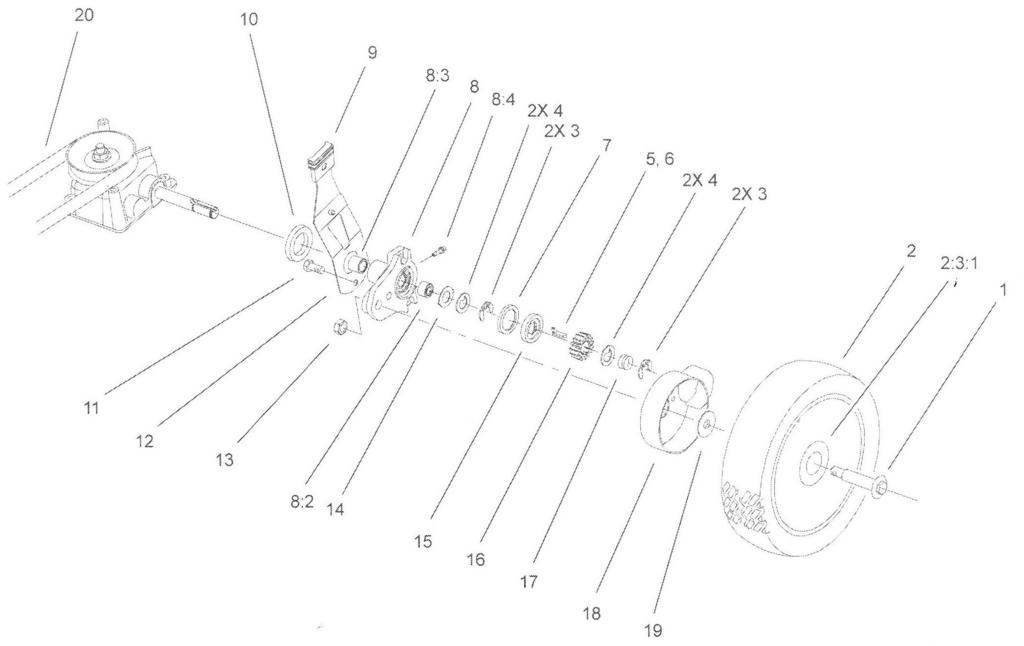 20
10
9
8:3
8
8:4
2X 4
2X 3
7
5, 6
2X 4
2X 3
2
2:3:1
1
11
12
13
8:2
14
15
16
17
18
19