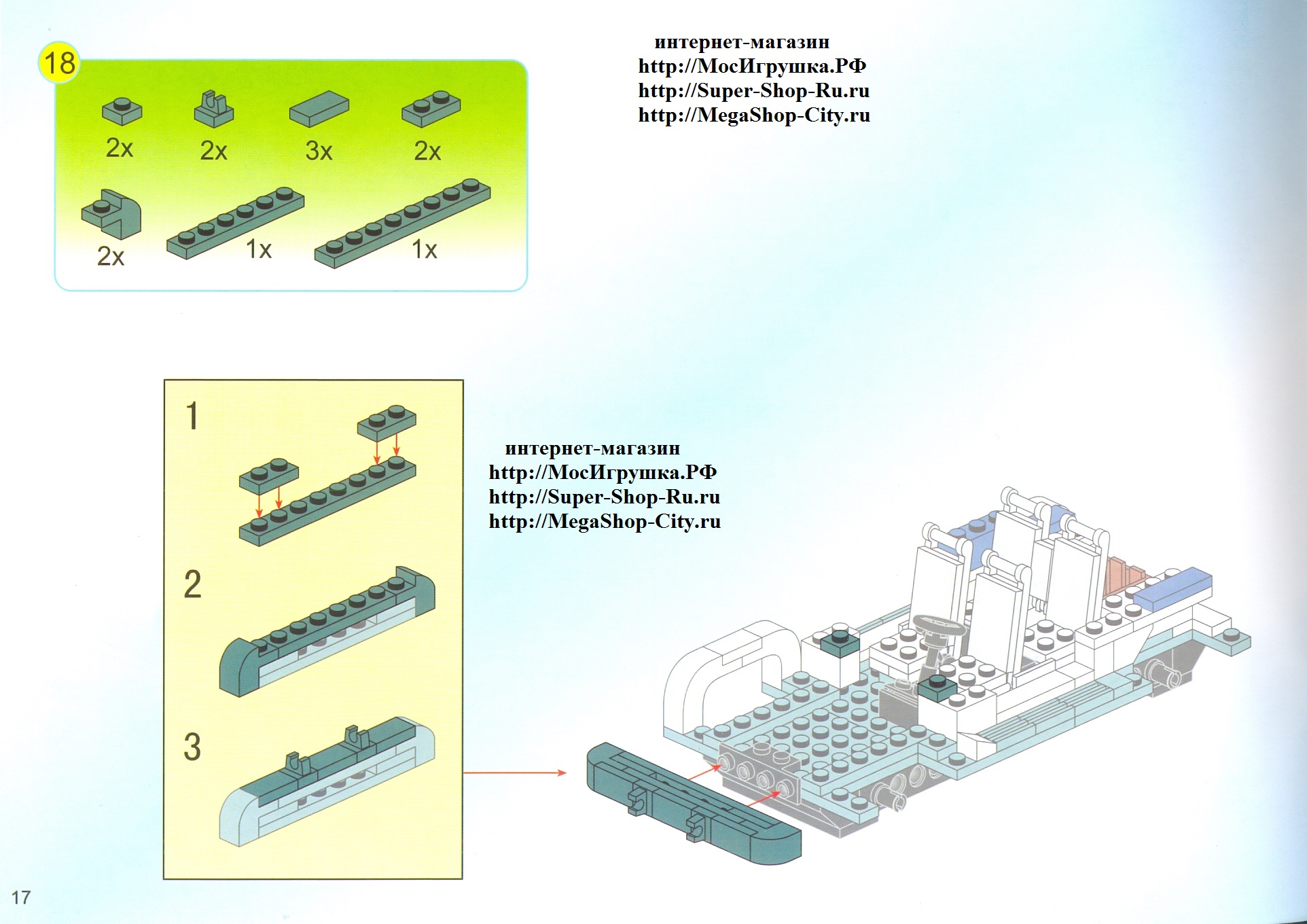 18

2x 2x 3x 2x

2x 1x 1x

интернет-магазин
http://МосИгрушка.РФ
http://Super-Shop-Ru.ru
http://MegaShop-City.ru

1

2

3

интернет-магазин
http://МосИгрушка.РФ
http://Super-Shop-Ru.ru
http://MegaShop-City.ru

17