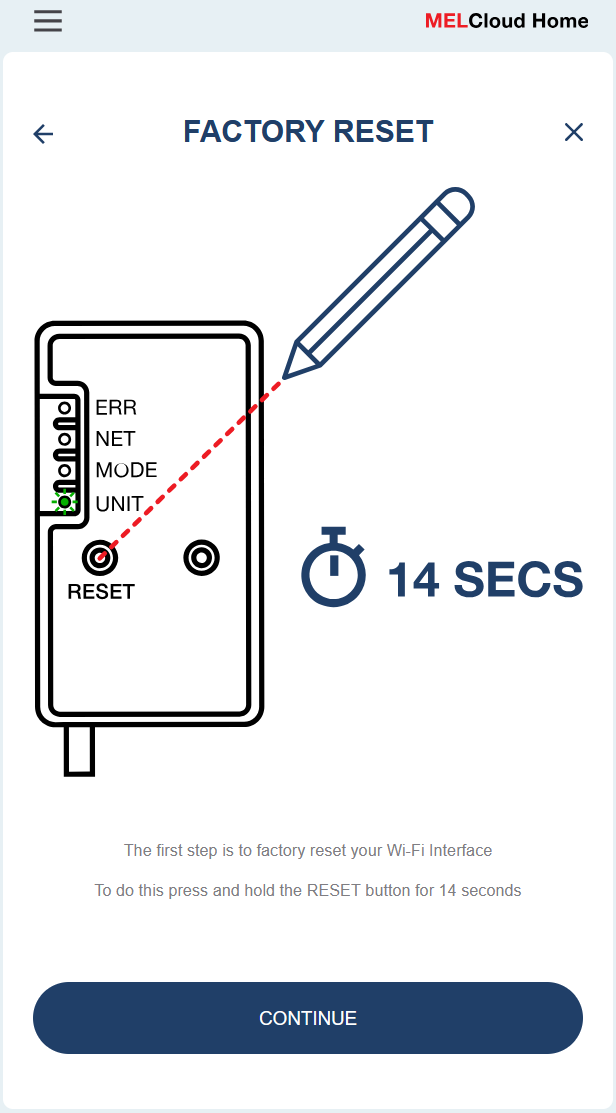 MELCloud Home

FACTORY RESET

ERR
NET
MODE
UNIT

RESET

14 SECS

The first step is to factory reset your Wi-Fi Interface

To do this press and hold the RESET button for 14 seconds

CONTINUE