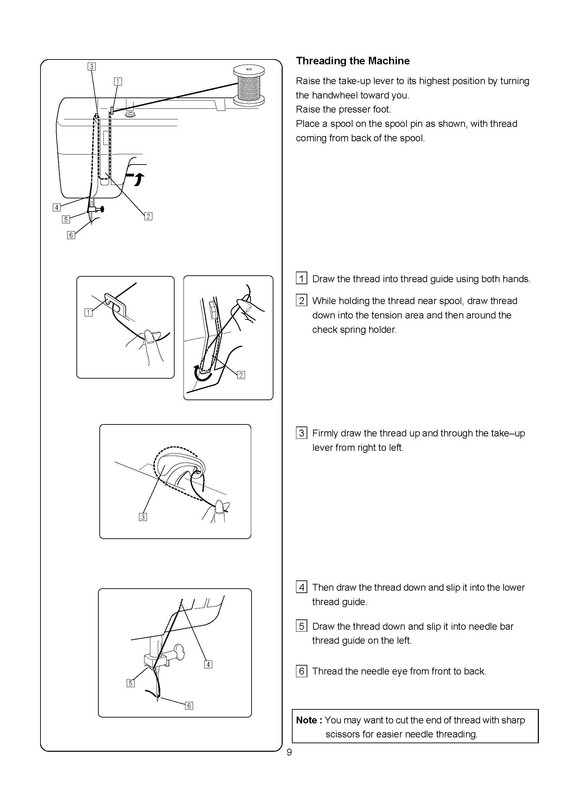 3
1
4
5
6
2

1

2

3

4
5
6

Threading the Machine

Raise the take-up lever to its highest position by turning the handwheel toward you.
Raise the presser foot.
Place a spool on the spool pin as shown, with thread coming from back of the spool.

1 Draw the thread into thread guide using both hands.

2 While holding the thread near spool, draw thread down into the tension area and then around the check spring holder.

3 Firmly draw the thread up and through the take–up lever from right to left.

4 Then draw the thread down and slip it into the lower thread guide.

5 Draw the thread down and slip it into needle bar thread guide on the left.

6 Thread the needle eye from front to back.

Note : You may want to cut the end of thread with sharp scissors for easier needle threading.

9