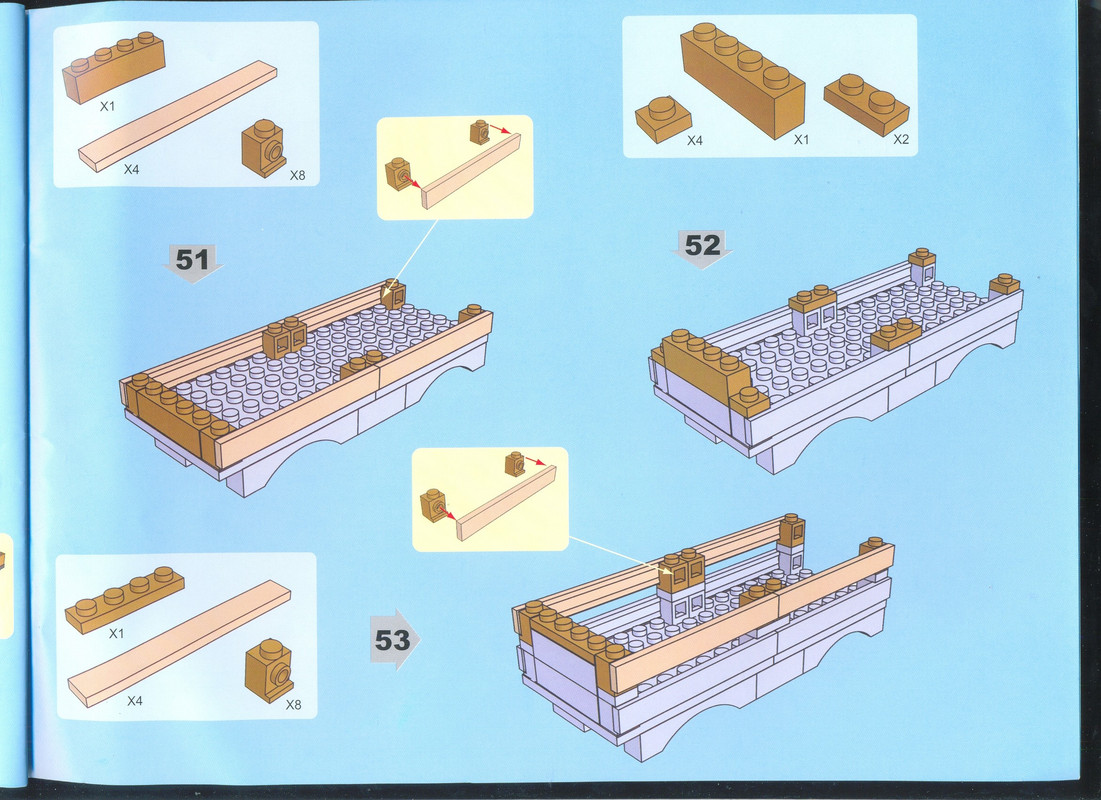 X1
X4
X8

51

X4
X1
X2

52

X1
X4
X8

53