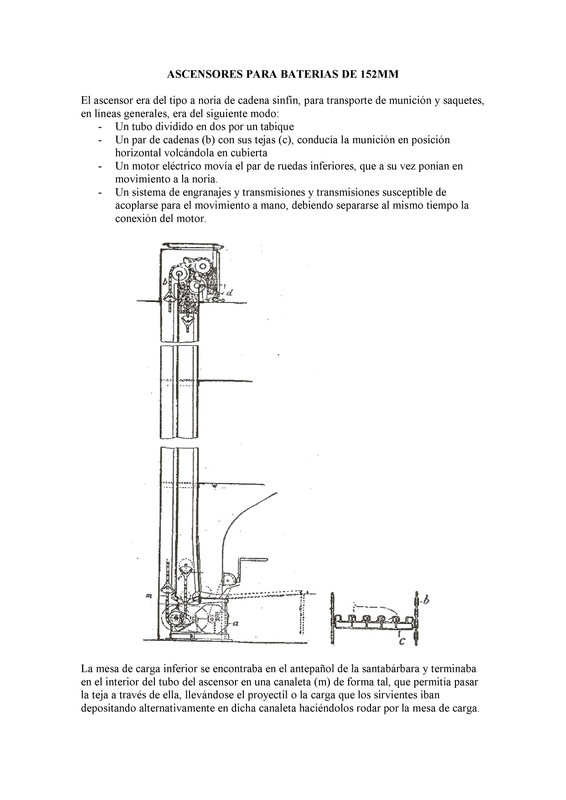 ASCENSORES PARA BATERIAS DE 152MM

El ascensor era del tipo a noria de cadena sinfín, para transporte de munición y saquetes, en líneas generales, era del siguiente modo:
- Un tubo dividido en dos por un tabique
- Un par de cadenas (b) con sus tejas (c), conducía la munición en posición horizontal volcándola en cubierta
- Un motor eléctrico movía el par de ruedas inferiores, que a su vez ponían en movimiento a la noria.
- Un sistema de engranajes y transmisiones y transmisiones susceptible de acoplarse para el movimiento a mano, debiendo separarse al mismo tiempo la conexión del motor.

b
d
m
a
b
c

La mesa de carga inferior se encontraba en el antepañol de la santabárbara y terminaba en el interior del tubo del ascensor en una canaleta (m) de forma tal, que permitía pasar la teja a través de ella, llevándose el proyectil o la carga que los sirvientes iban depositando alternativamente en dicha canaleta haciéndolos rodar por la mesa de carga.