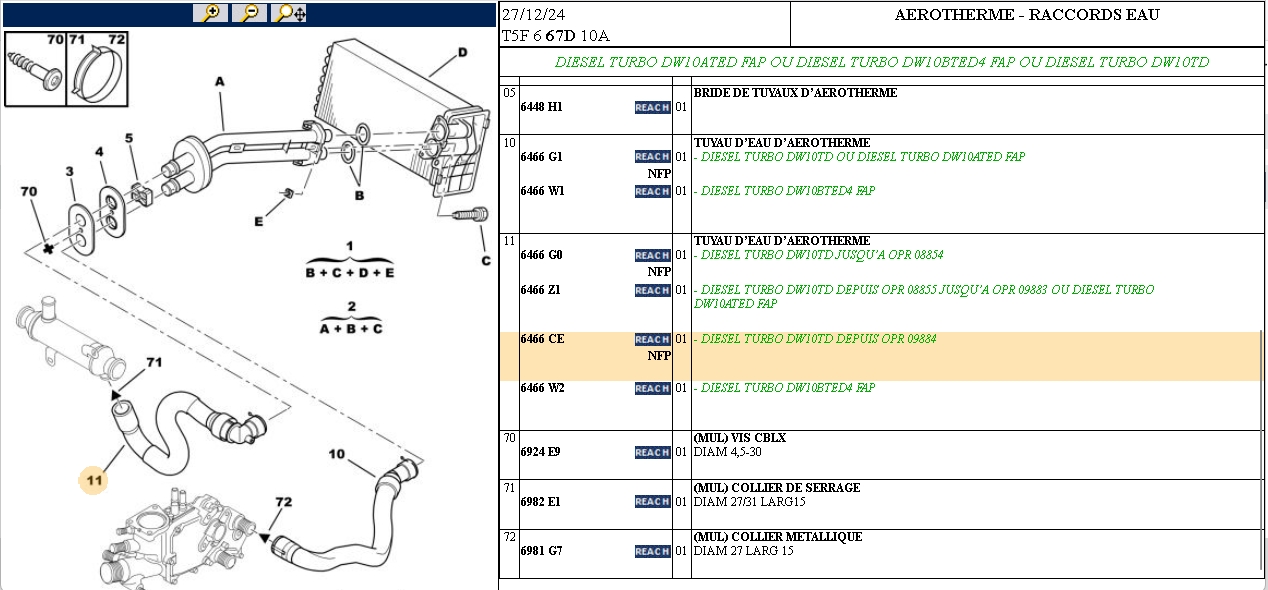 70 71 72

A

D

5

4

3

70

B

E

C

1
B + C + D + E

2
A + B + C

71

11

10

72

27/12/24
T5F 6 67D 10A

AEROTHERME - RACCORDS EAU

DIESEL TURBO DW10ATED FAP OU DIESEL TURBO DW10BTED4 FAP OU DIESEL TURBO DW10TD

| | | | | |
|---|---|---|---|---|
| 05 | 6448 H1 | REACH | 01 | BRIDE DE TUYAUX D'AEROTHERME |
| 10 | 6466 G1 | REACH NFP | 01 | TUYAU D'EAU D'AEROTHERME - DIESEL TURBO DW10TD OU DIESEL TURBO DW10ATED FAP |
| | 6466 W1 | REACH | 01 | - DIESEL TURBO DW10BTED4 FAP |
| 11 | 6466 G0 | REACH NFP | 01 | TUYAU D'EAU D'AEROTHERME - DIESEL TURBO DW10TD JUSQU'A OPR 08854 |
| | 6466 Z1 | REACH | 01 | - DIESEL TURBO DW10TD DEPUIS OPR 08855 JUSQU'A OPR 09883 OU DIESEL TURBO DW10ATED FAP |
| | 6466 CE | REACH NFP | 01 | - DIESEL TURBO DW10TD DEPUIS OPR 09884 |
| | 6466 W2 | REACH | 01 | - DIESEL TURBO DW10BTED4 FAP |
| 70 | 6924 E9 | REACH | 01 | (MUL) VIS CBLX DIAM 4,5-30 |
| 71 | 6982 E1 | REACH | 01 | (MUL) COLLIER DE SERRAGE DIAM 27/31 LARG15 |
| 72 | 6981 G7 | REACH | 01 | (MUL) COLLIER METALLIQUE DIAM 27 LARG 15 |