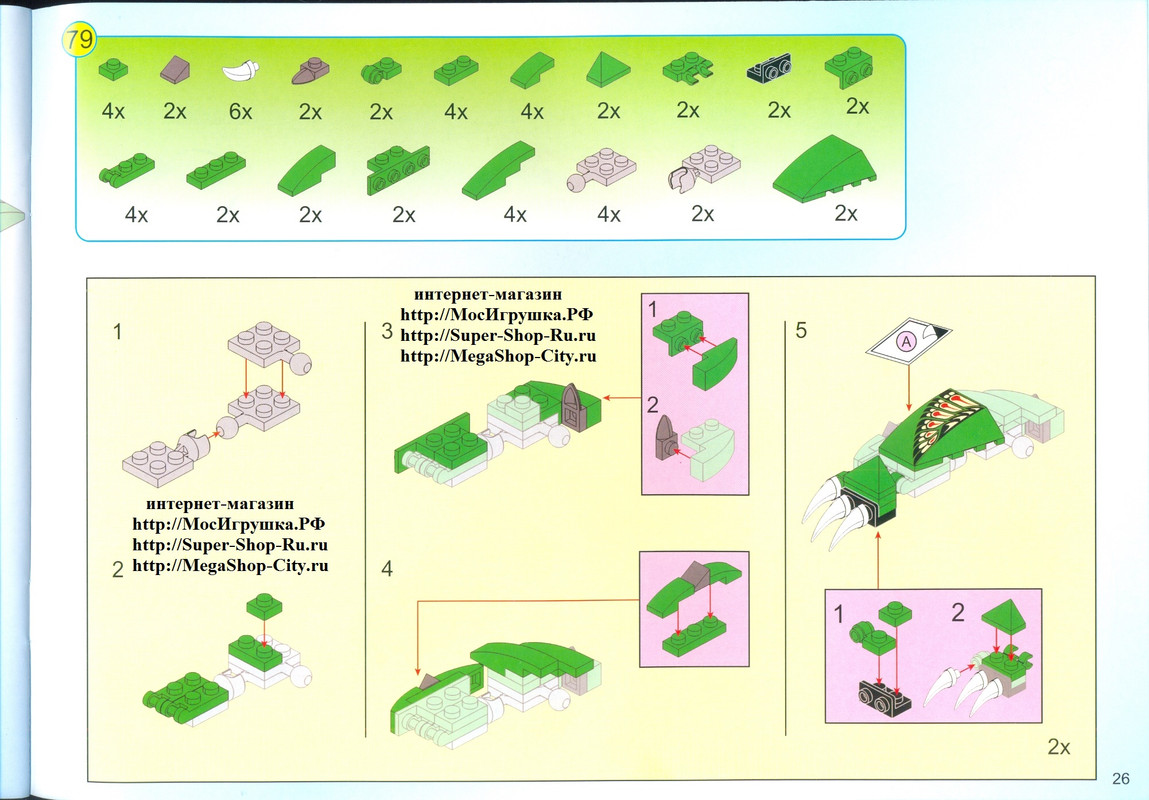 79

4x 2x 6x 2x 2x 4x 4x 2x 2x 2x 2x

4x 2x 2x 2x 4x 4x 2x 2x

1

интернет-магазин
http://МосИгрушка.РФ
http://Super-Shop-Ru.ru
http://MegaShop-City.ru

2

интернет-магазин
http://МосИгрушка.РФ
http://Super-Shop-Ru.ru
http://MegaShop-City.ru

3

1

2

4

5

A

1 2

2x

26