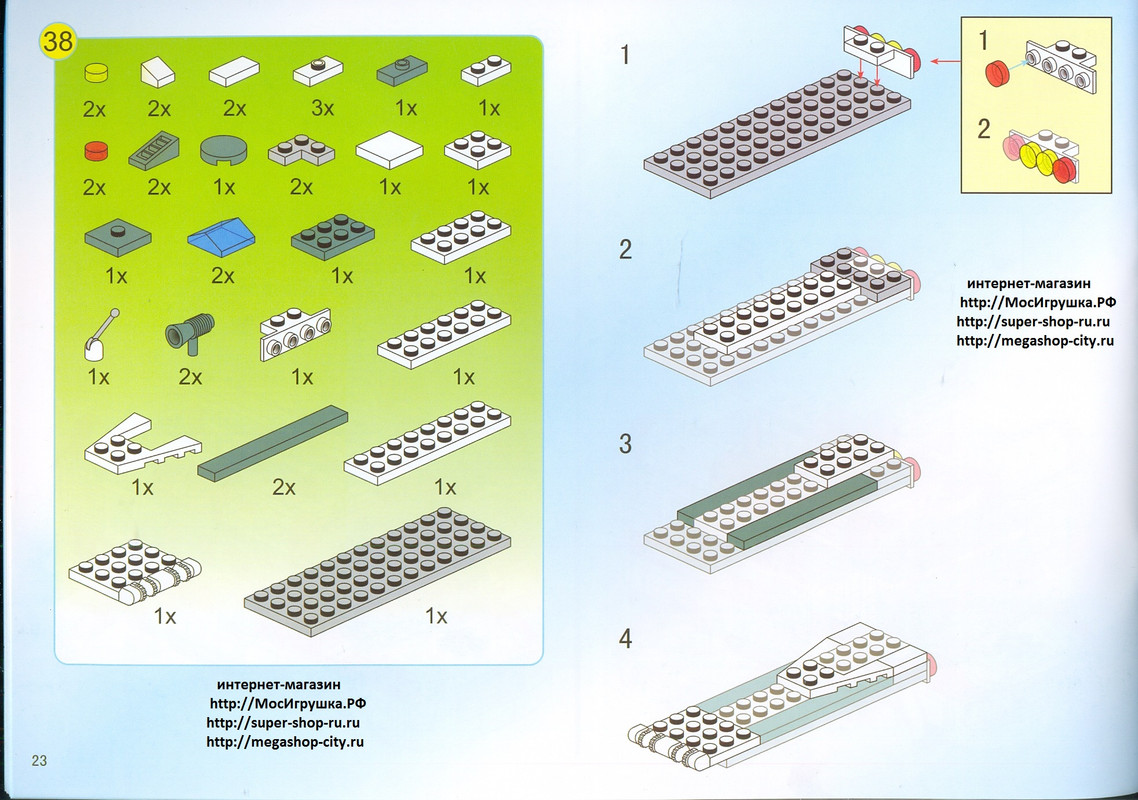 38

2x 2x 2x 3x 1x 1x

2x 2x 1x 2x 1x 1x

1x 2x 1x 1x

1x 2x 1x 1x

1x 2x 1x

1x 1x

интернет-магазин
http://МосИгрушка.РФ
http://super-shop-ru.ru
http://megashop-city.ru

23

1

1

2

2

интернет-магазин
http://МосИгрушка.РФ
http://super-shop-ru.ru
http://megashop-city.ru

3

4