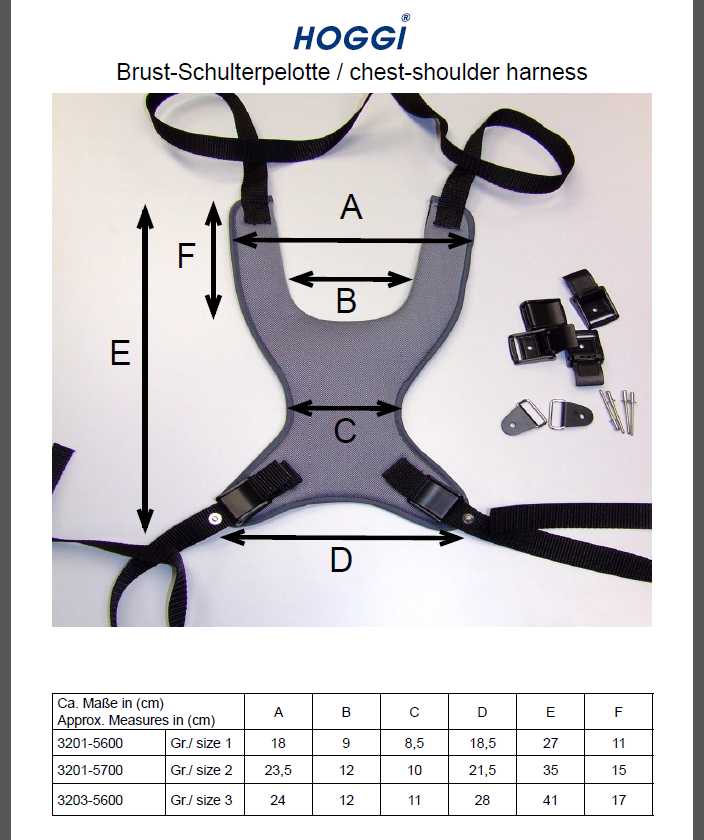 HOGGI®

Brust-Schulterpelotte / chest-shoulder harness

A

F

B

E

C

D

| Ca. Maße in (cm) Approx. Measures in (cm) | | A | B | C | D | E | F |
|---|---|---|---|---|---|---|---|
| 3201-5600 | Gr./ size 1 | 18 | 9 | 8,5 | 18,5 | 27 | 11 |
| 3201-5700 | Gr./ size 2 | 23,5 | 12 | 10 | 21,5 | 35 | 15 |
| 3203-5600 | Gr./ size 3 | 24 | 12 | 11 | 28 | 41 | 17 |