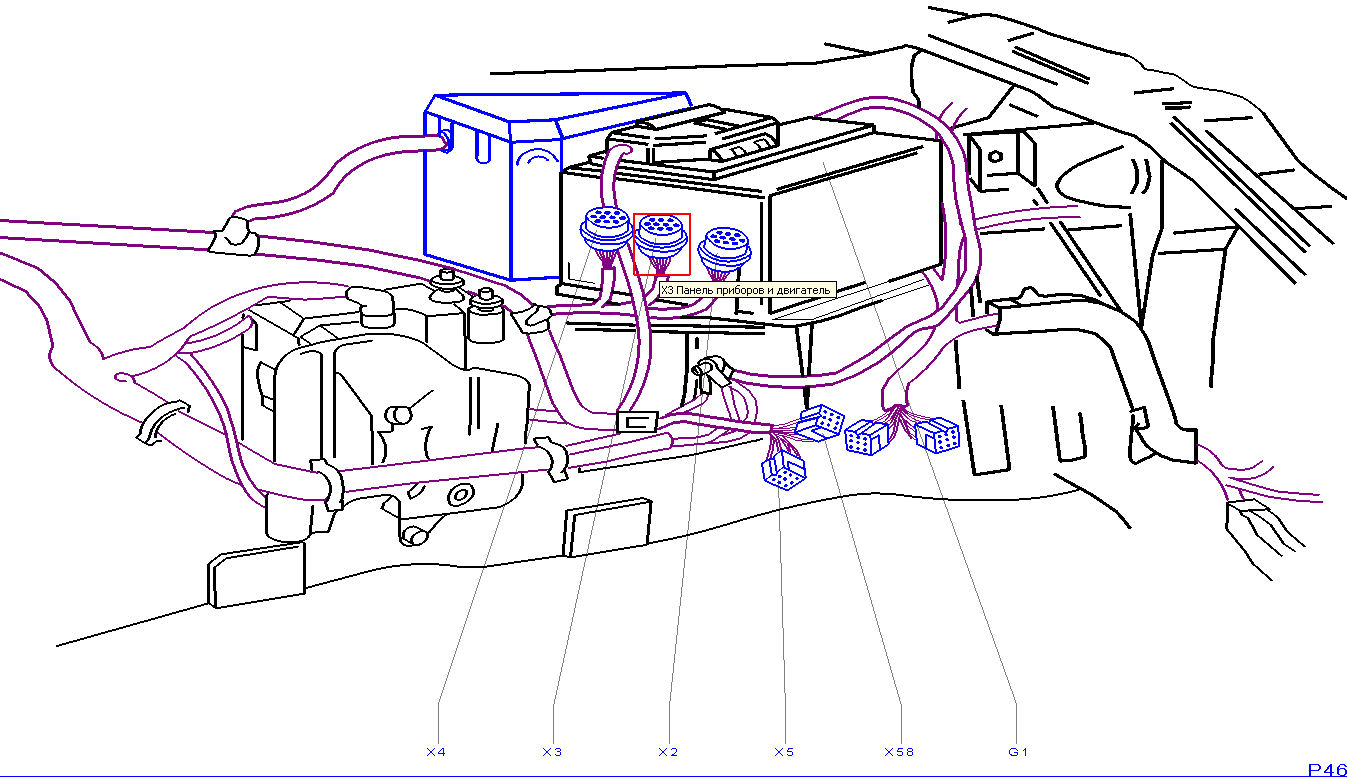 X3 Панель приборов и двигатель

X4
X3
X2
X5
X58
G1

P46