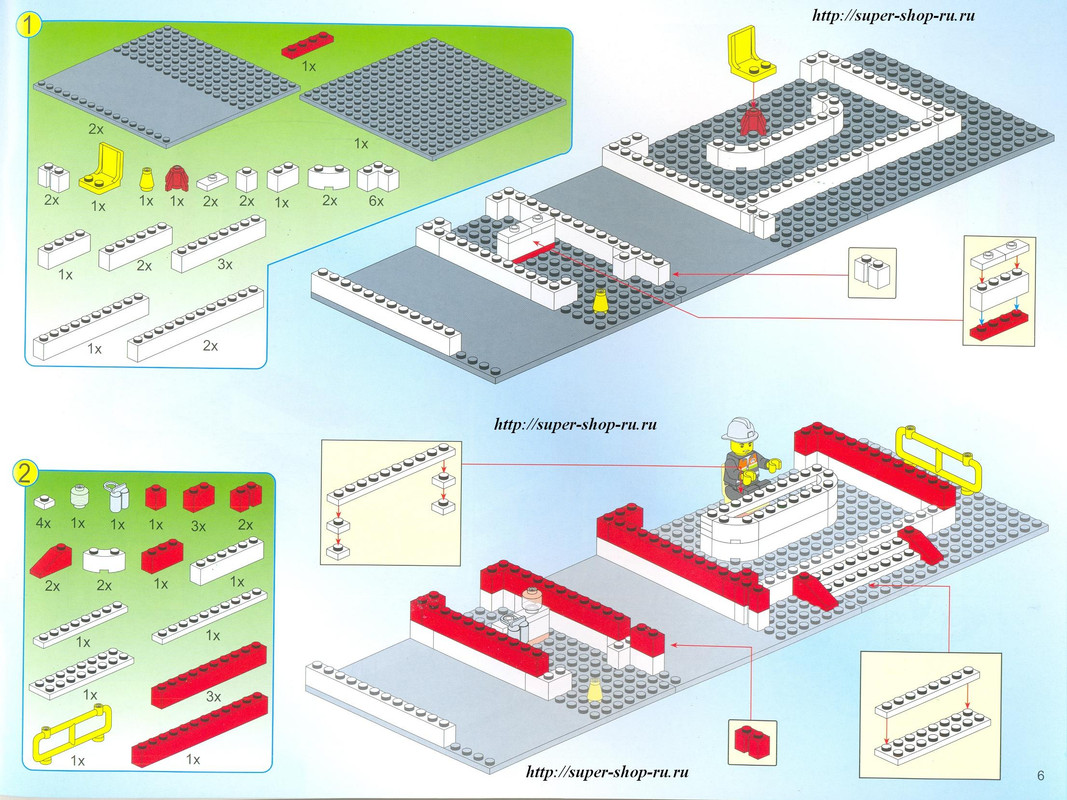 http://super-shop-ru.ru

1

1x

2x

1x

2x 1x 1x 1x 2x 2x 1x 2x 6x

1x 2x 3x

1x 2x

http://super-shop-ru.ru

2

4x 1x 1x 1x 3x 2x

2x 2x 1x 1x

1x 1x

1x 3x

1x 1x

http://super-shop-ru.ru

6