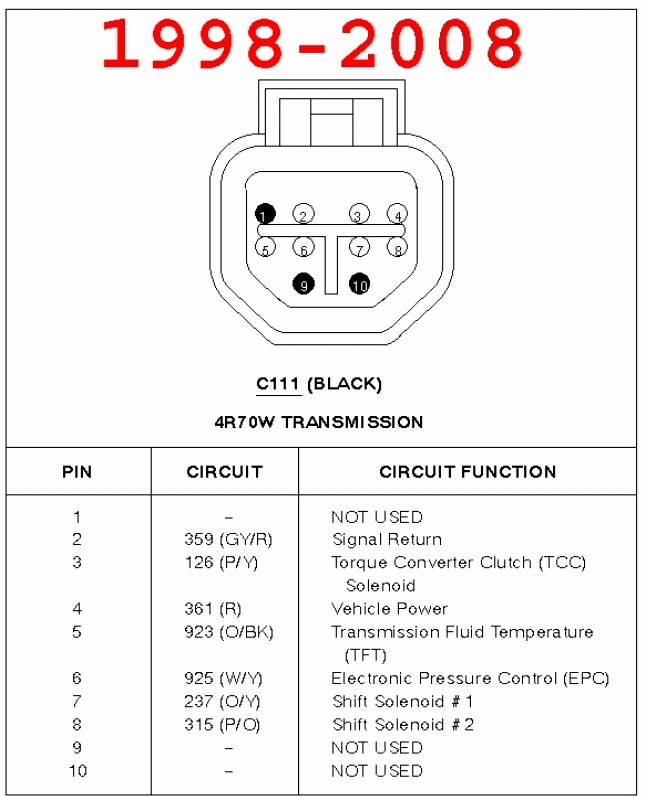 1998-2008

1 2 3 4
5 6 7 8
9 10

C111 (BLACK)

4R70W TRANSMISSION

| PIN | CIRCUIT | CIRCUIT FUNCTION |
|---|---|---|
| 1 | – | NOT USED |
| 2 | 359 (GY/R) | Signal Return |
| 3 | 126 (P/Y) | Torque Converter Clutch (TCC) Solenoid |
| 4 | 361 (R) | Vehicle Power |
| 5 | 923 (O/BK) | Transmission Fluid Temperature (TFT) |
| 6 | 925 (W/Y) | Electronic Pressure Control (EPC) |
| 7 | 237 (O/Y) | Shift Solenoid #1 |
| 8 | 315 (P/O) | Shift Solenoid #2 |
| 9 | – | NOT USED |
| 10 | – | NOT USED |