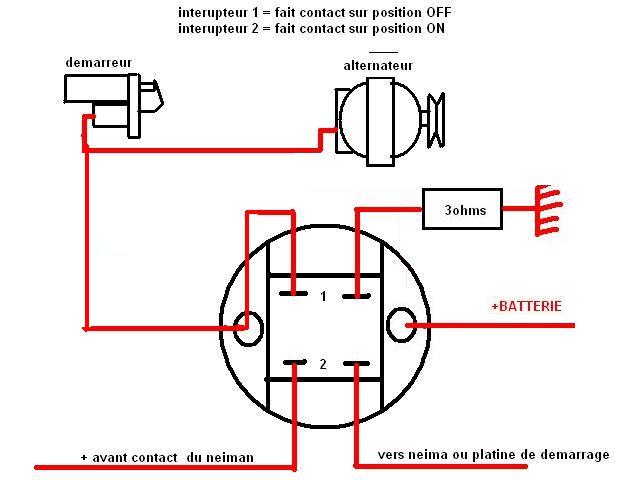 interupteur 1 = fait contact sur position OFF
interupteur 2 = fait contact sur position ON

demarreur

alternateur

3ohms

1

+BATTERIE

2

+ avant contact du neiman

vers neima ou platine de demarrage