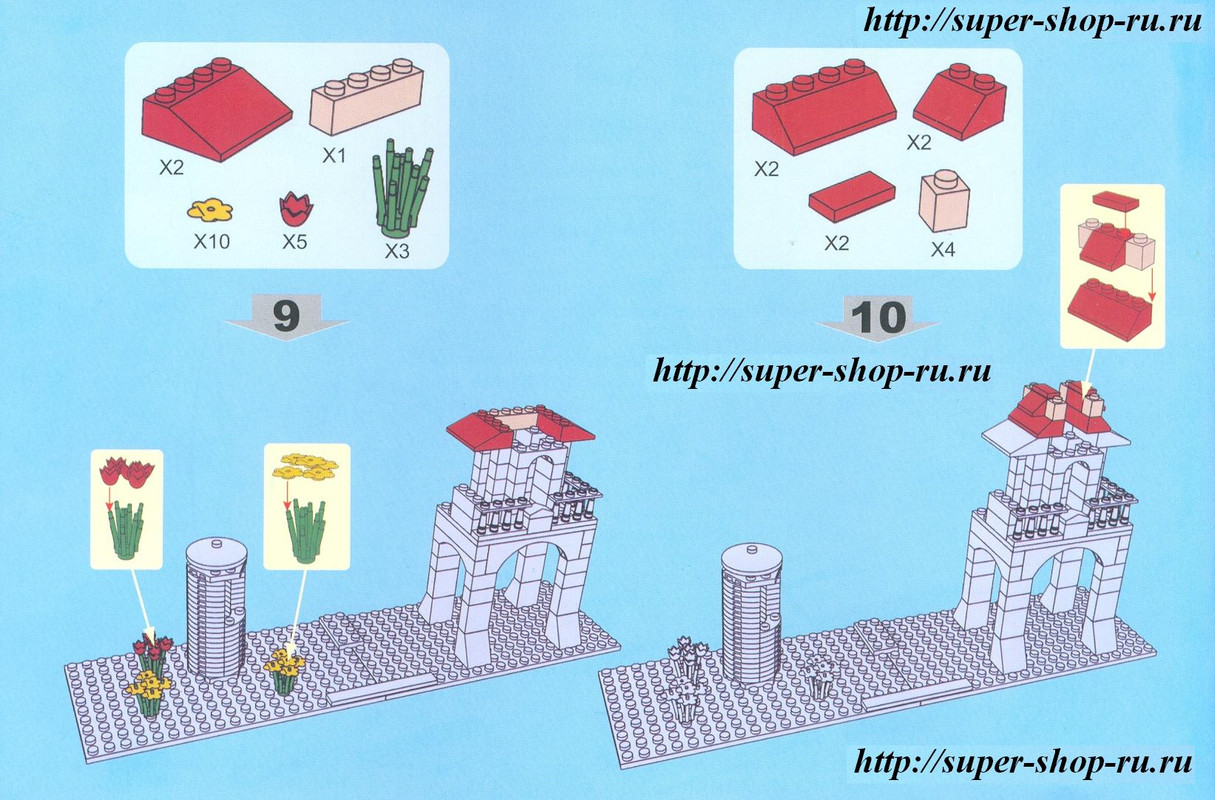 http://super-shop-ru.ru

X2
X1
X10
X5
X3

9

X2
X2
X2
X4

10

http://super-shop-ru.ru

http://super-shop-ru.ru