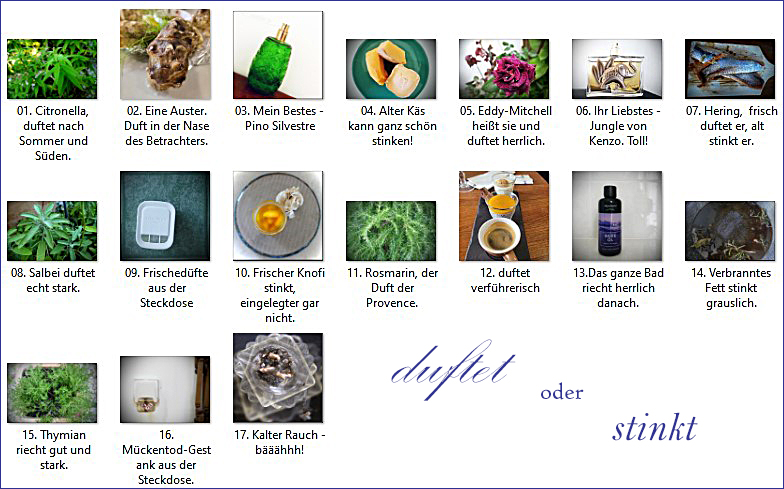 01. Citronella, duftet nach Sommer und Süden.

02. Eine Auster. Duft in der Nase des Betrachters.

03. Mein Bestes - Pino Silvestre

04. Alter Käs kann ganz schön stinken!

05. Eddy-Mitchell heißt sie und duftet herrlich.

06. Ihr Liebstes - Jungle von Kenzo. Toll!

07. Hering, frisch duftet er, alt stinkt er.

08. Salbei duftet echt stark.

09. Frischedüfte aus der Steckdose

10. Frischer Knofi stinkt, eingelegter gar nicht.

11. Rosmarin, der Duft der Provence.

12. duftet verführerisch

13.Das ganze Bad riecht herrlich danach.

14. Verbranntes Fett stinkt grauslich.

15. Thymian riecht gut und stark.

16. Mückentod-Gestank aus der Steckdose.

17. Kalter Rauch - bääähhh!

duftet

oder

stinkt