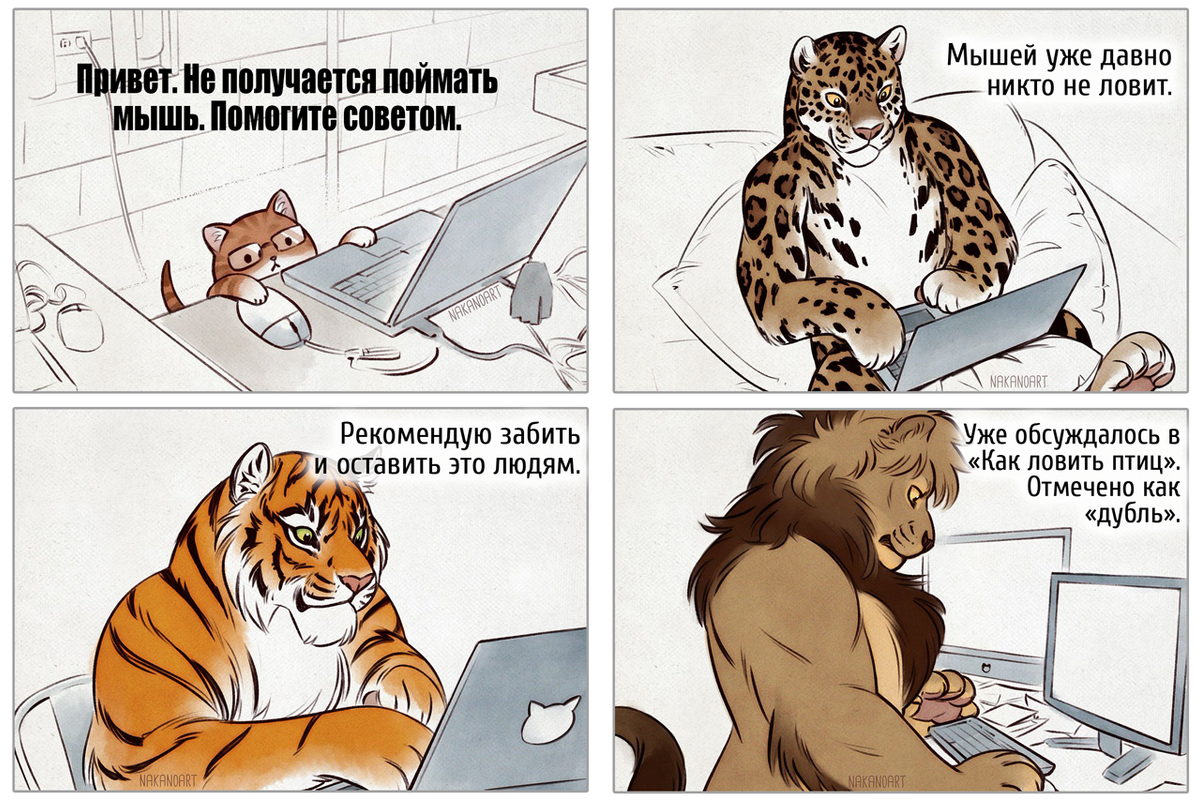 Привет. Не получается поймать мышь. Помогите советом.

NAKANOART

Мышей уже давно никто не ловит.

NAKANOART

Рекомендую забить и оставить это людям.

NAKANOART

Уже обсуждалось в «Как ловить птиц». Отмечено как «дубль».

NAKANOART