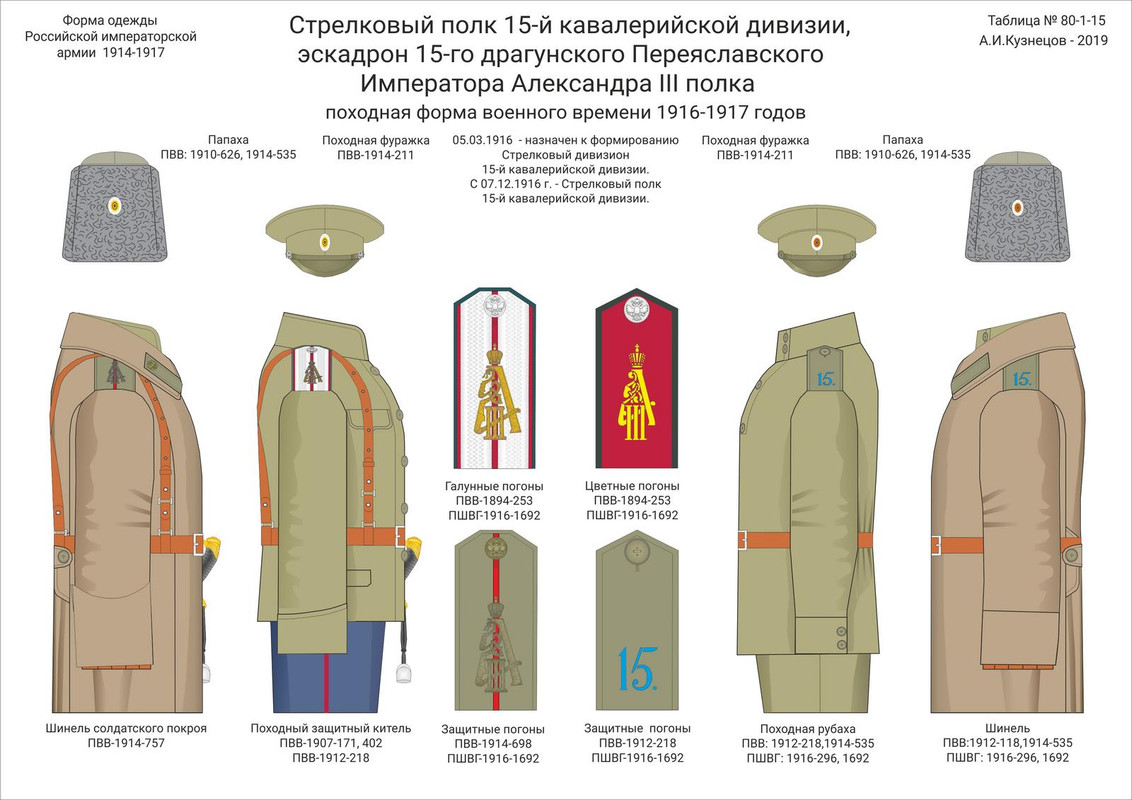 Форма одежды
Российской императорской
армии 1914-1917

Стрелковый полк 15-й кавалерийской дивизии,
эскадрон 15-го драгунского Переяславского
Императора Александра III полка
походная форма военного времени 1916-1917 годов

Таблица № 80-1-15
А.И.Кузнецов - 2019

Папаха
ПВВ: 1910-626, 1914-535

Походная фуражка
ПВВ-1914-211

05.03.1916 - назначен к формированию
Стрелковый дивизион
15-й кавалерийской дивизии.
С 07.12.1916 г. - Стрелковый полк
15-й кавалерийской дивизии.

Походная фуражка
ПВВ-1914-211

Папаха
ПВВ: 1910-626, 1914-535

15.

15.

Галунные погоны
ПВВ-1894-253
ПШВГ-1916-1692

Цветные погоны
ПВВ-1894-253
ПШВГ-1916-1692

15.

Шинель солдатского покроя
ПВВ-1914-757

Походный защитный китель
ПВВ-1907-171, 402
ПВВ-1912-218

Защитные погоны
ПВВ-1914-698
ПШВГ-1916-1692

Защитные погоны
ПВВ-1912-218
ПШВГ-1916-1692

Походная рубаха
ПВВ: 1912-218,1914-535
ПШВГ: 1916-296, 1692

Шинель
ПВВ:1912-118,1914-535
ПШВГ: 1916-296, 1692