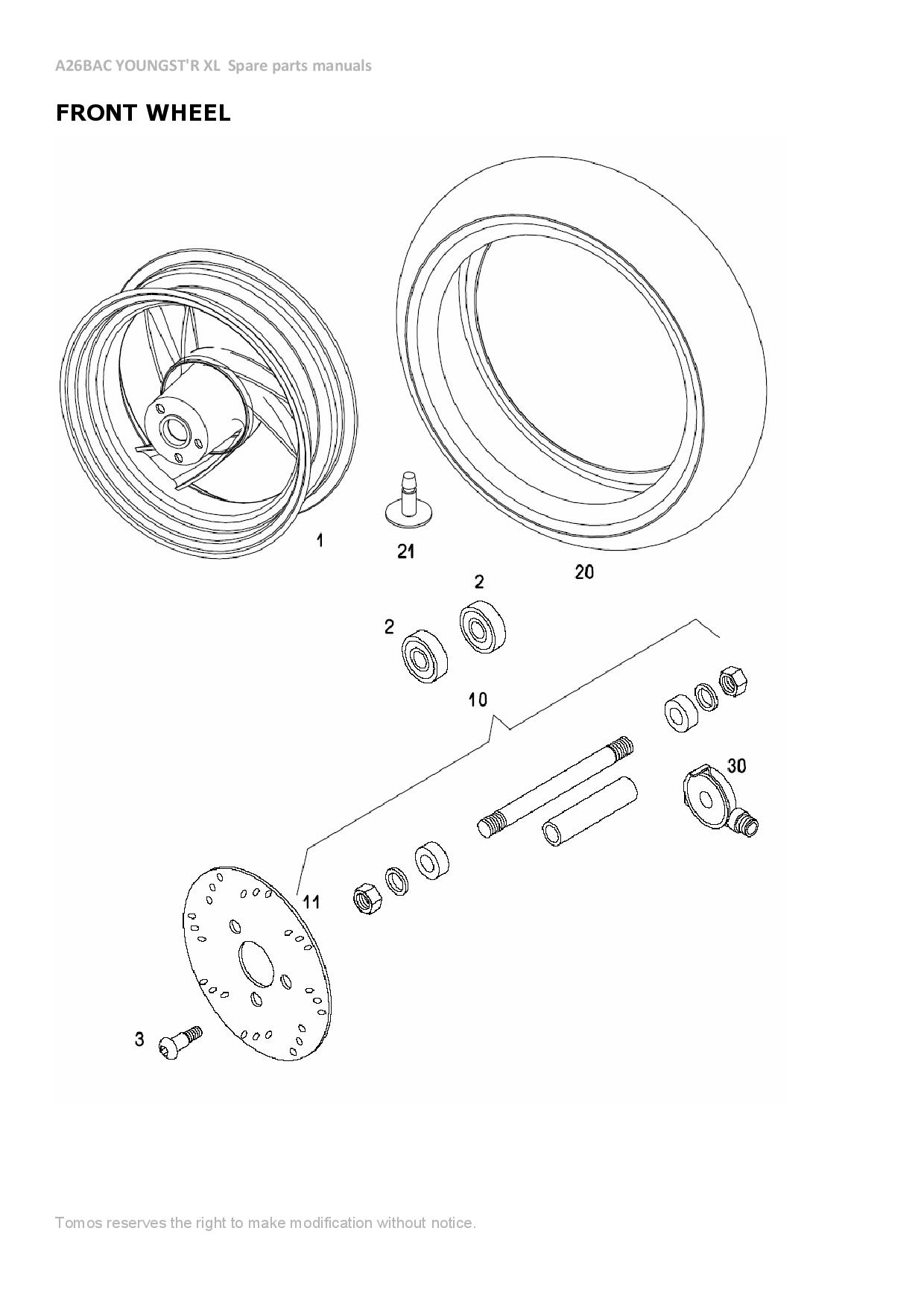 A26BAC YOUNGST'R XL Spare parts manuals

FRONT WHEEL

1

21

20

2

2

10

30

11

3

Tomos reserves the right to make modification without notice.