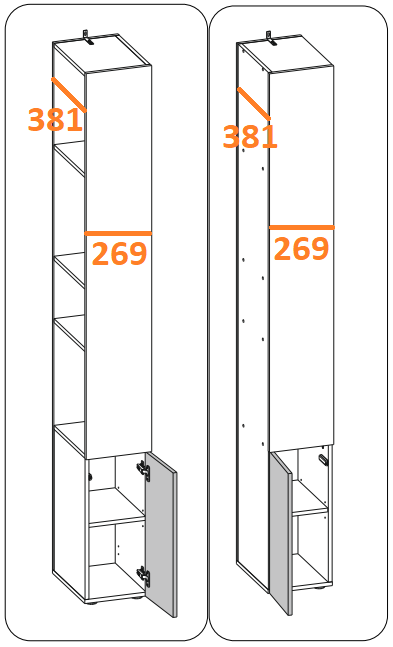 381
269
381
269